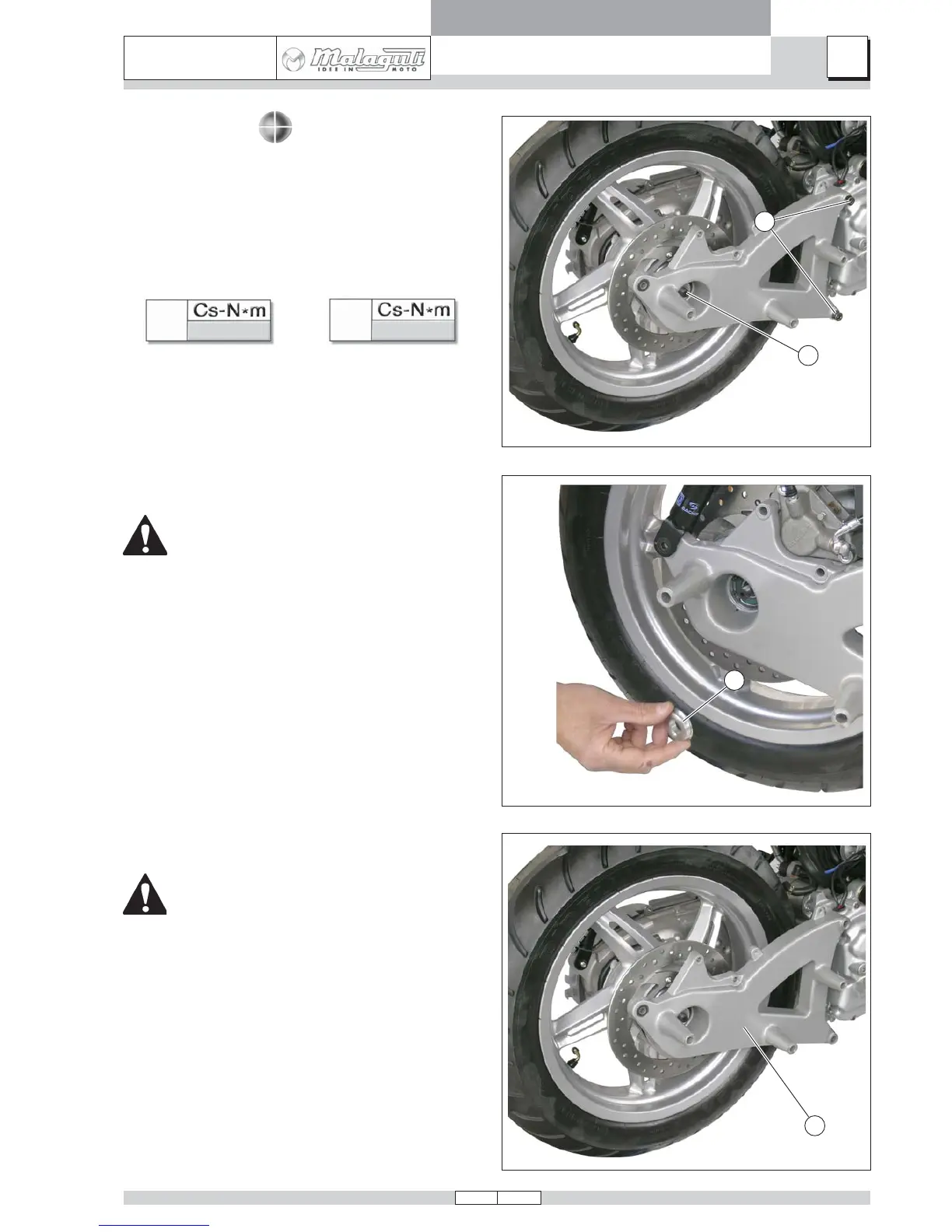 Malaguti IDEE IN MOTO

Cs-N*m

Cs-N*m