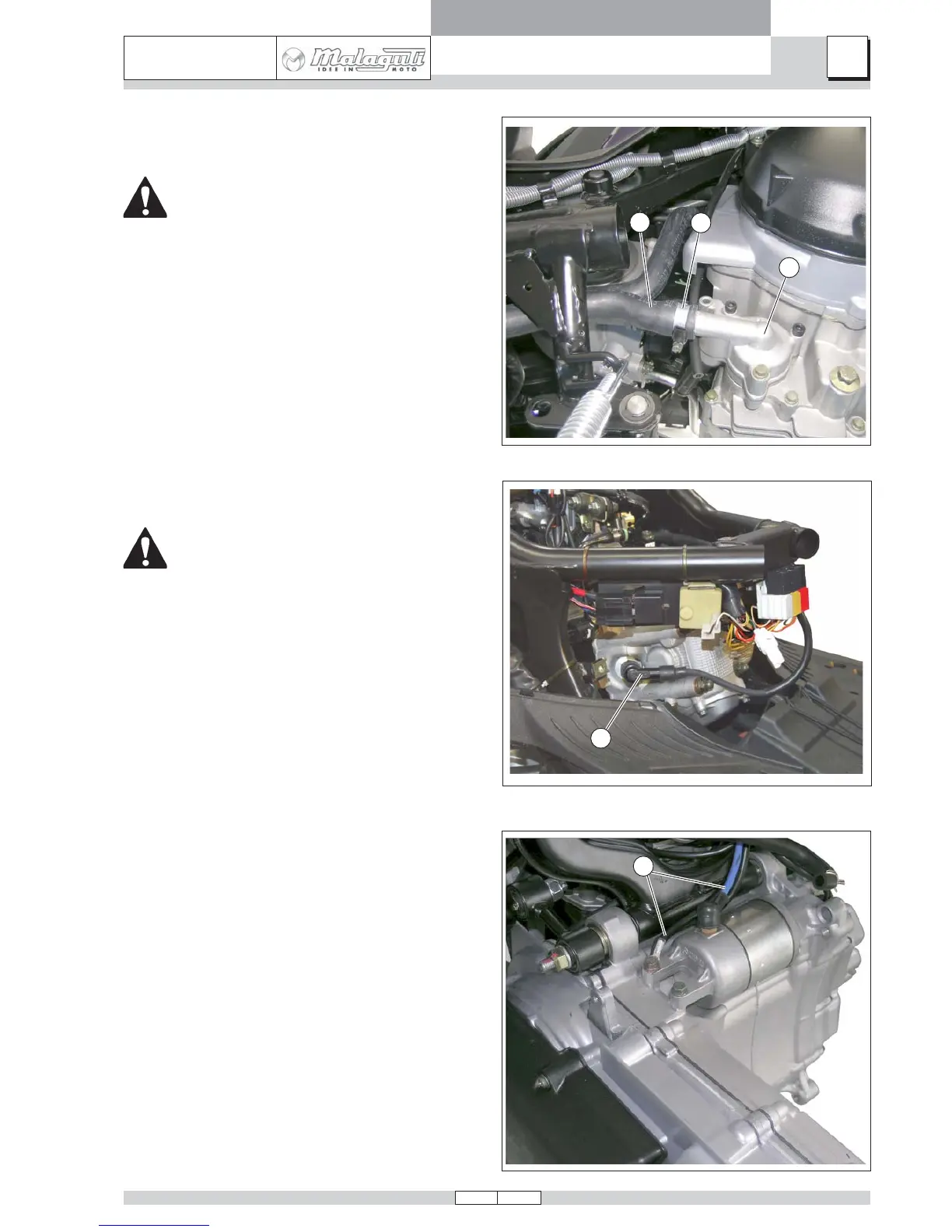 Malaguti
IDEE IN MOTO