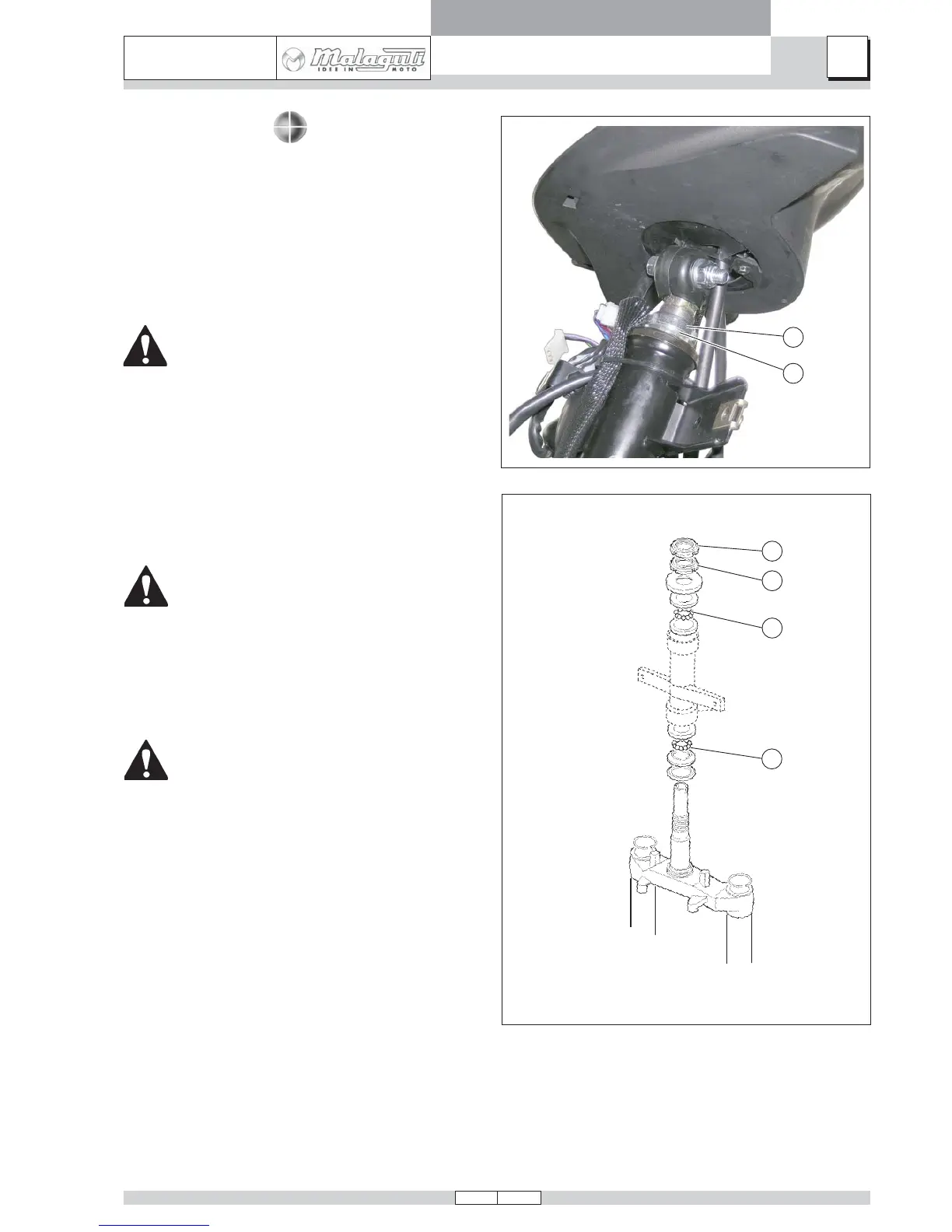 Malaguti
IDEE IN MOTO