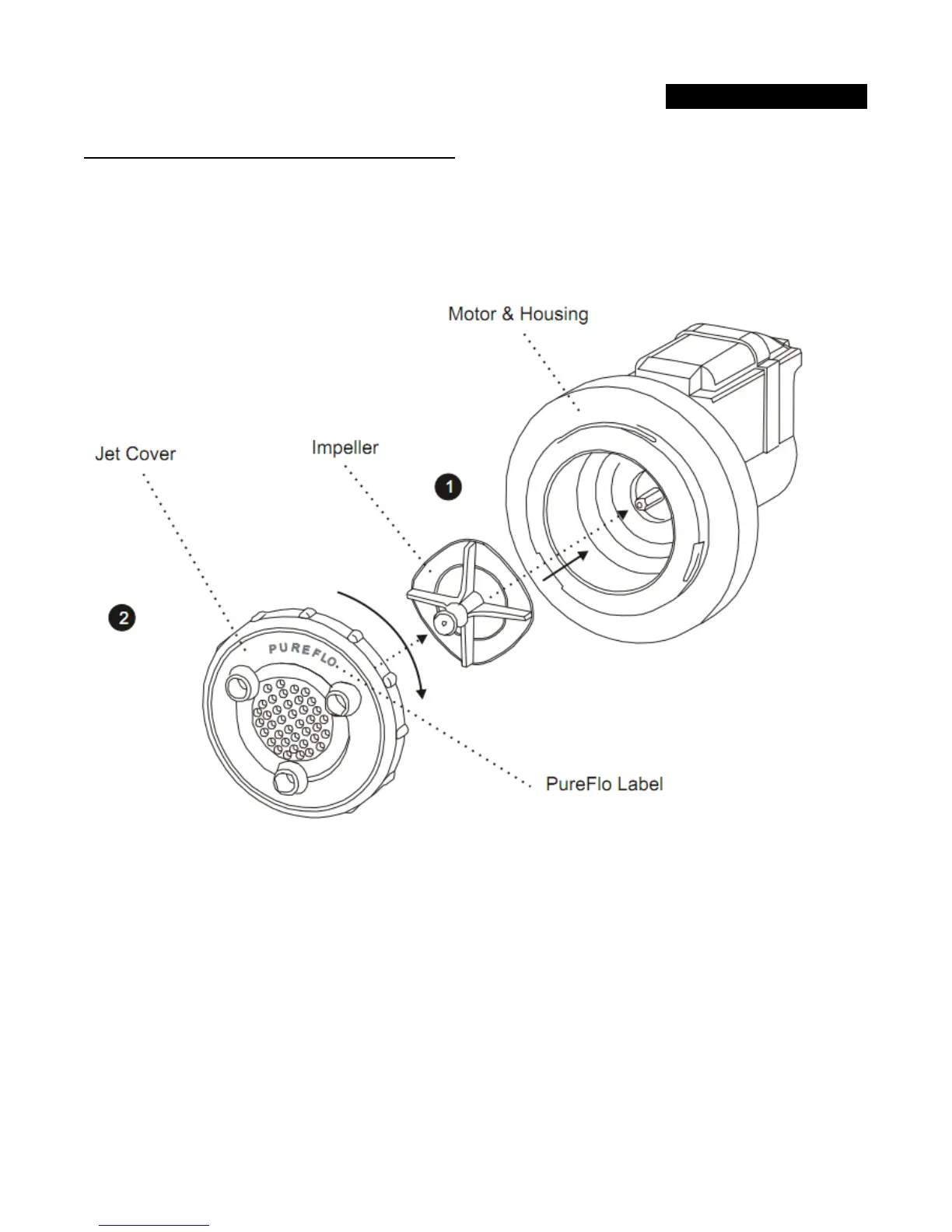 Motor & Housing

Jet Cover

Impeller

1

2

PUREFLO

PureFlo Label