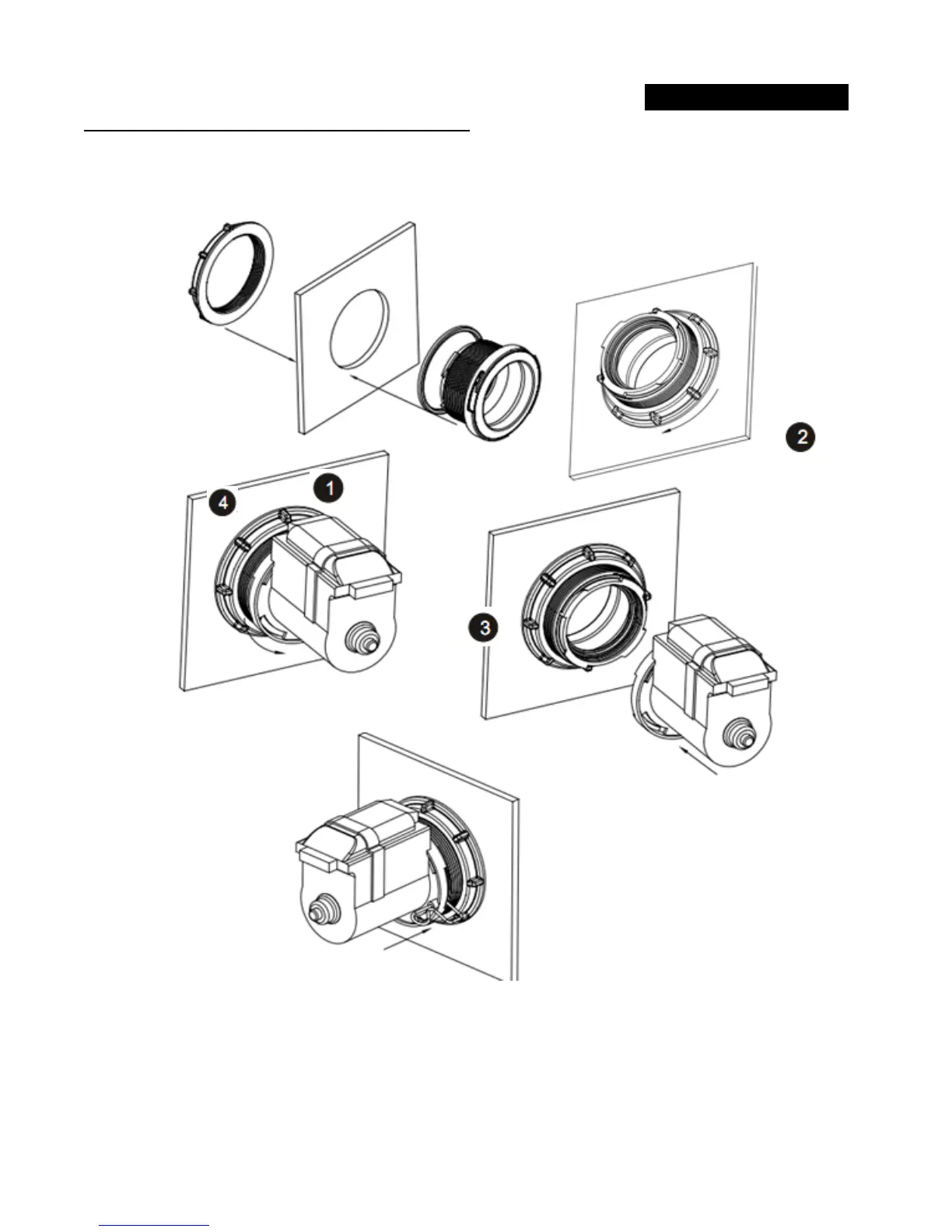 4

1

2

3