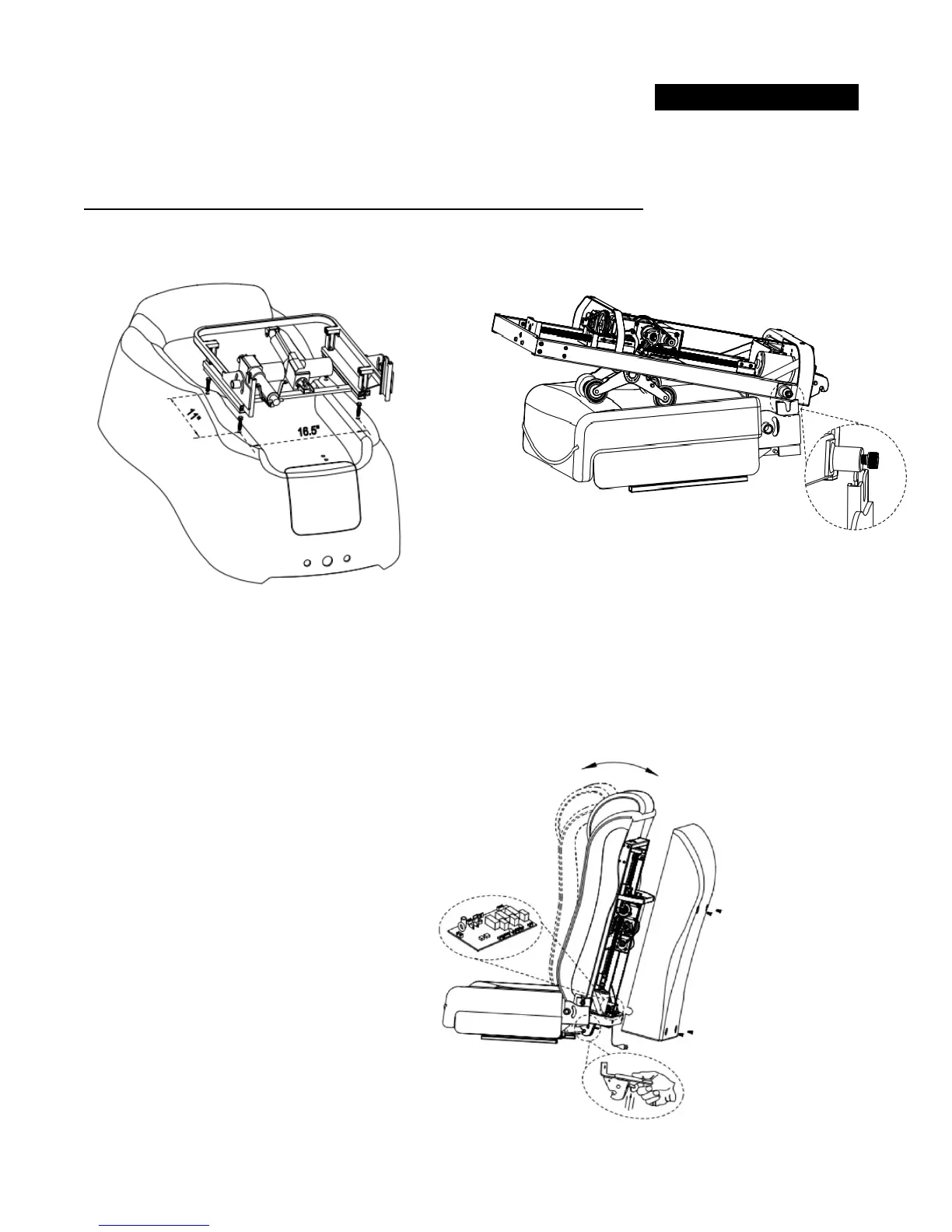 11"

16.5"