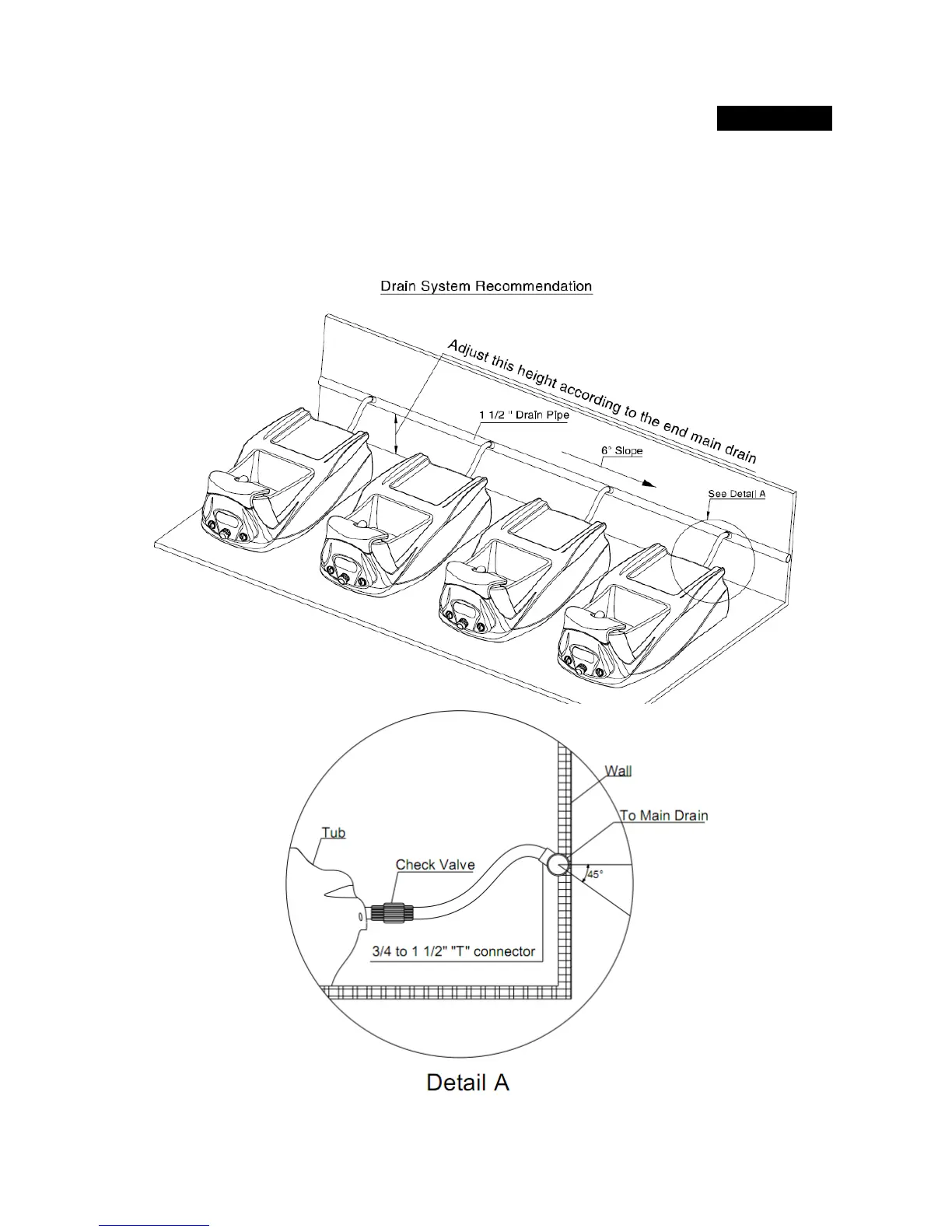 Drain System Recommendation

Adjust this height according to the end main drain

1 1/2 " Drain Pipe

6° Slope

See Detail A

Wall

To Main Drain

Tub

Check Valve

45°

3/4 to 1 1/2" "T" connector

Detail A