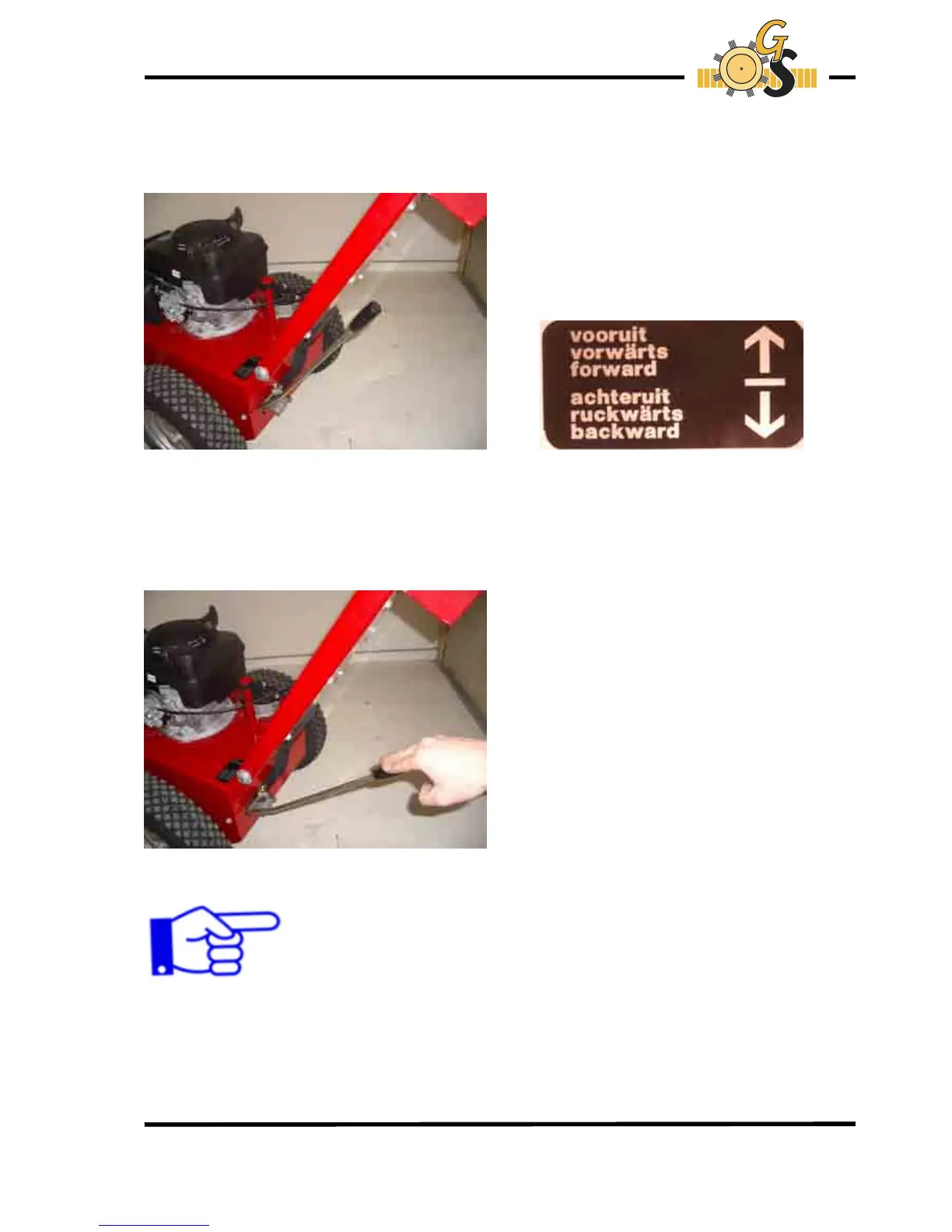 GS

vooruit
vorwärts
forward

achteruit
ruckwärts
backward