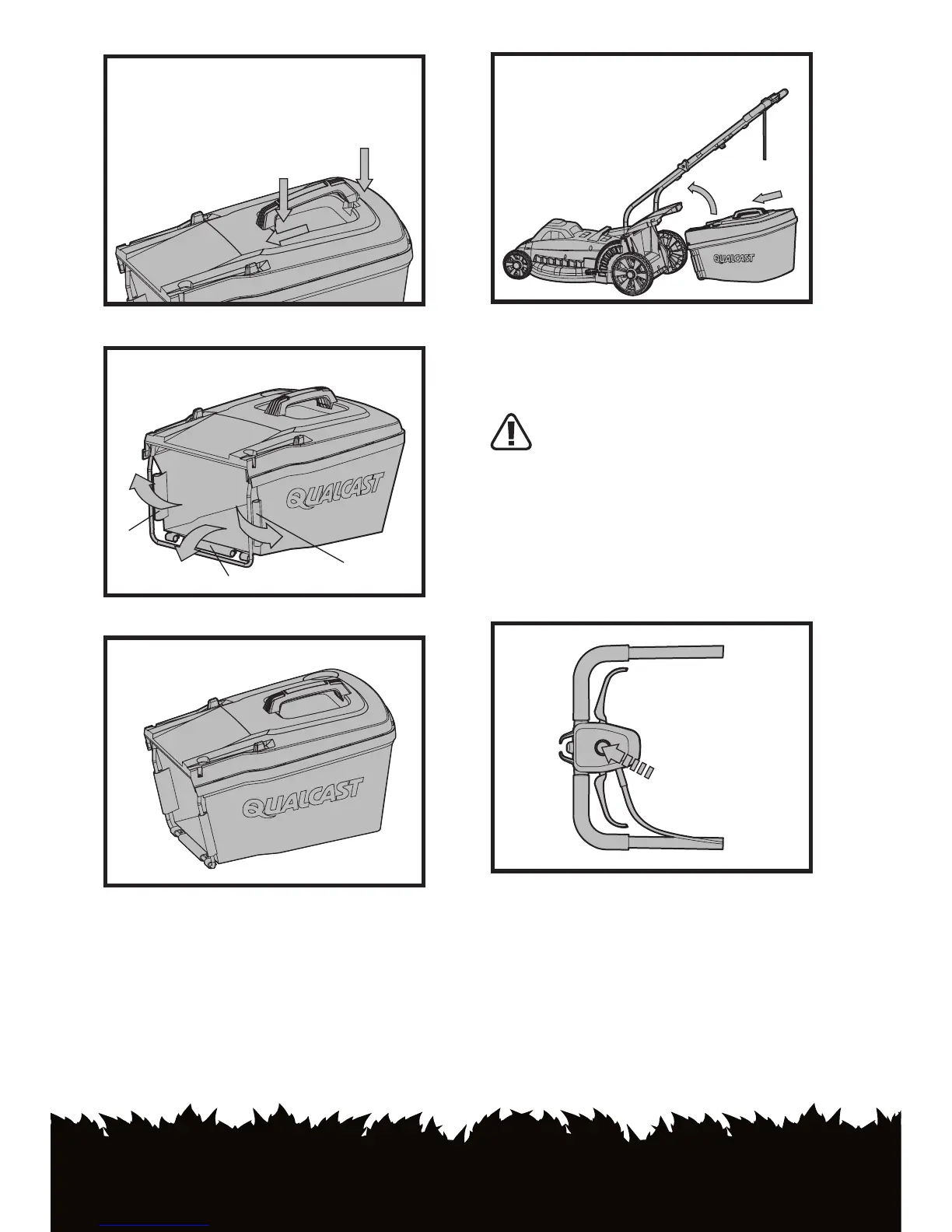 QUALCAST

QUALCAST

QUALCAST