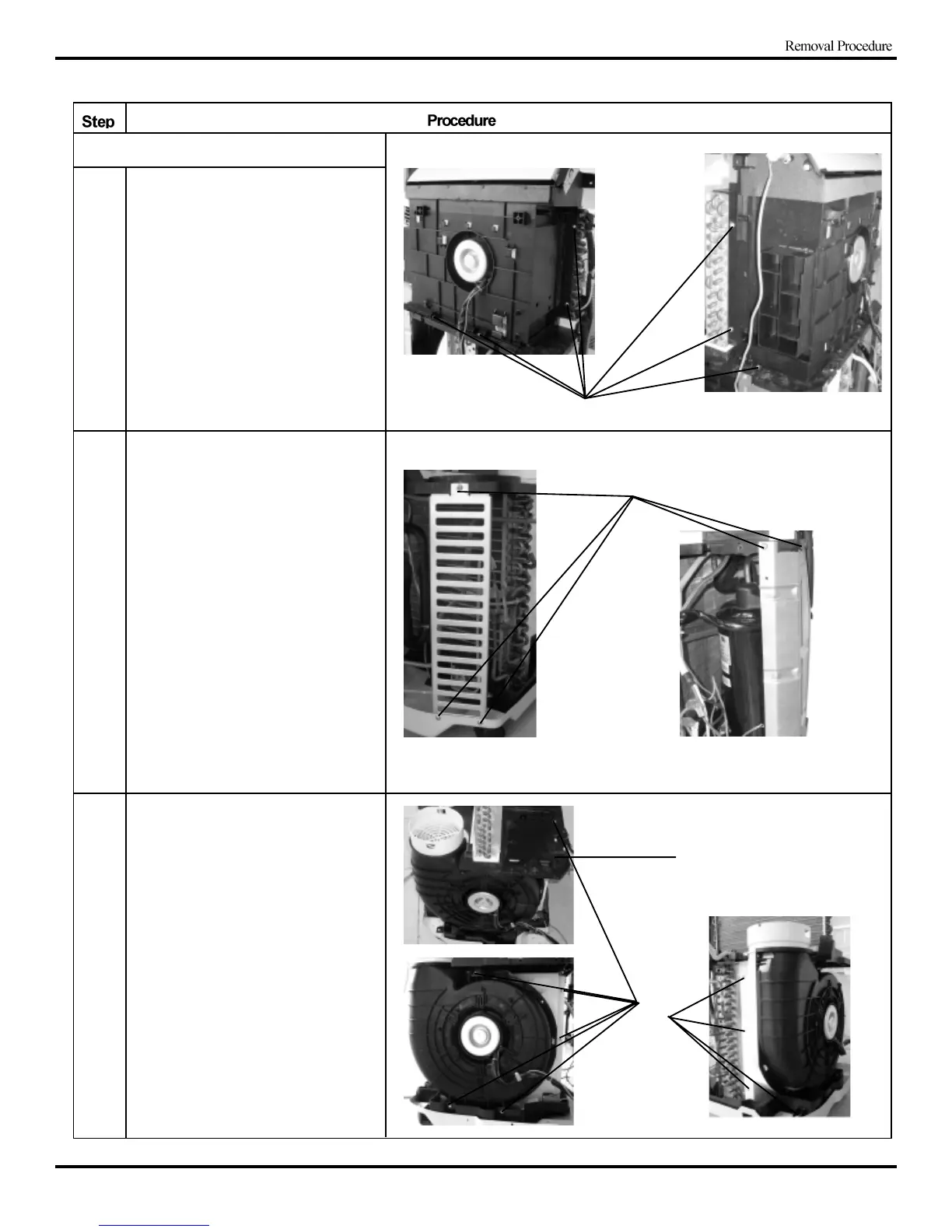 Removal Procedure

| Step | Procedure |
|---|---|