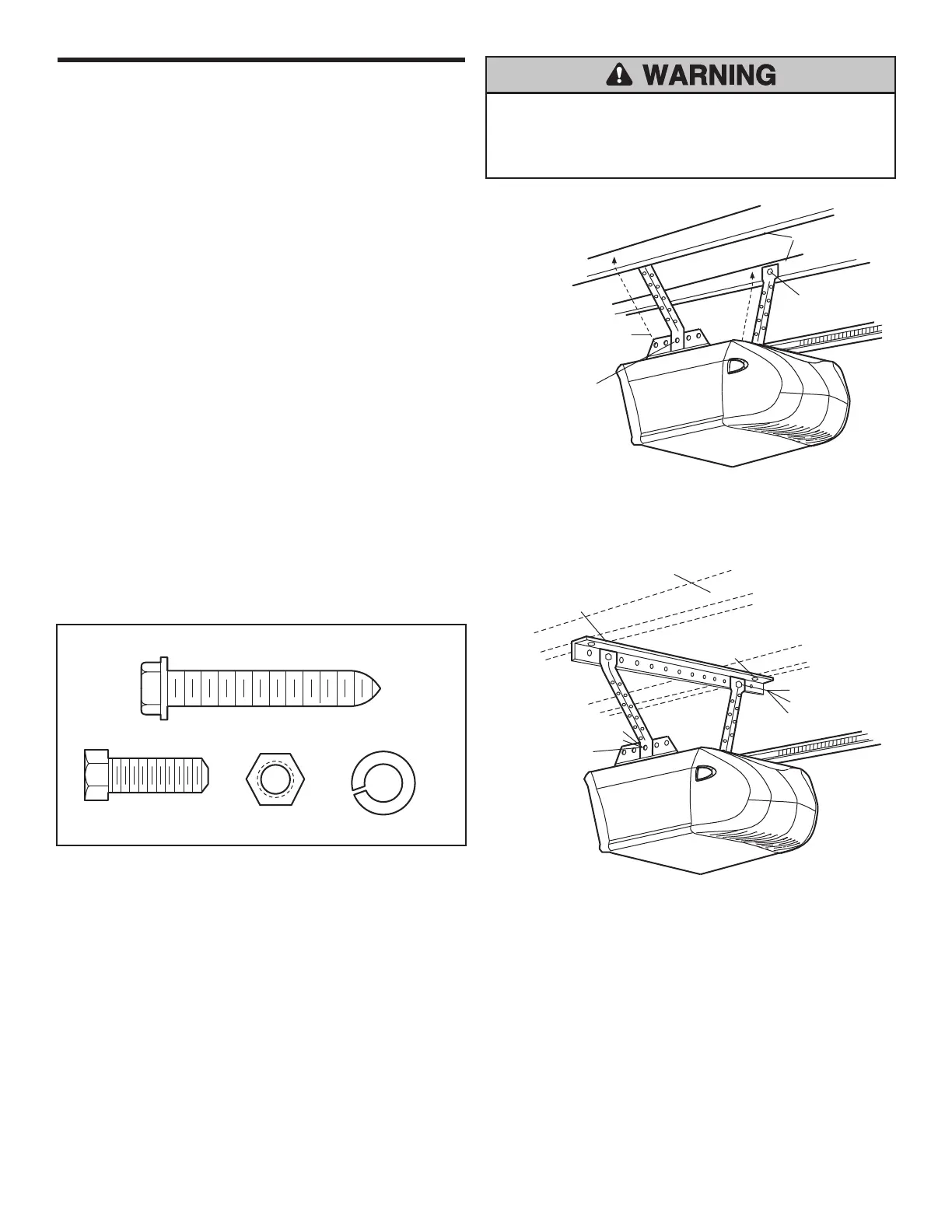 WARNING