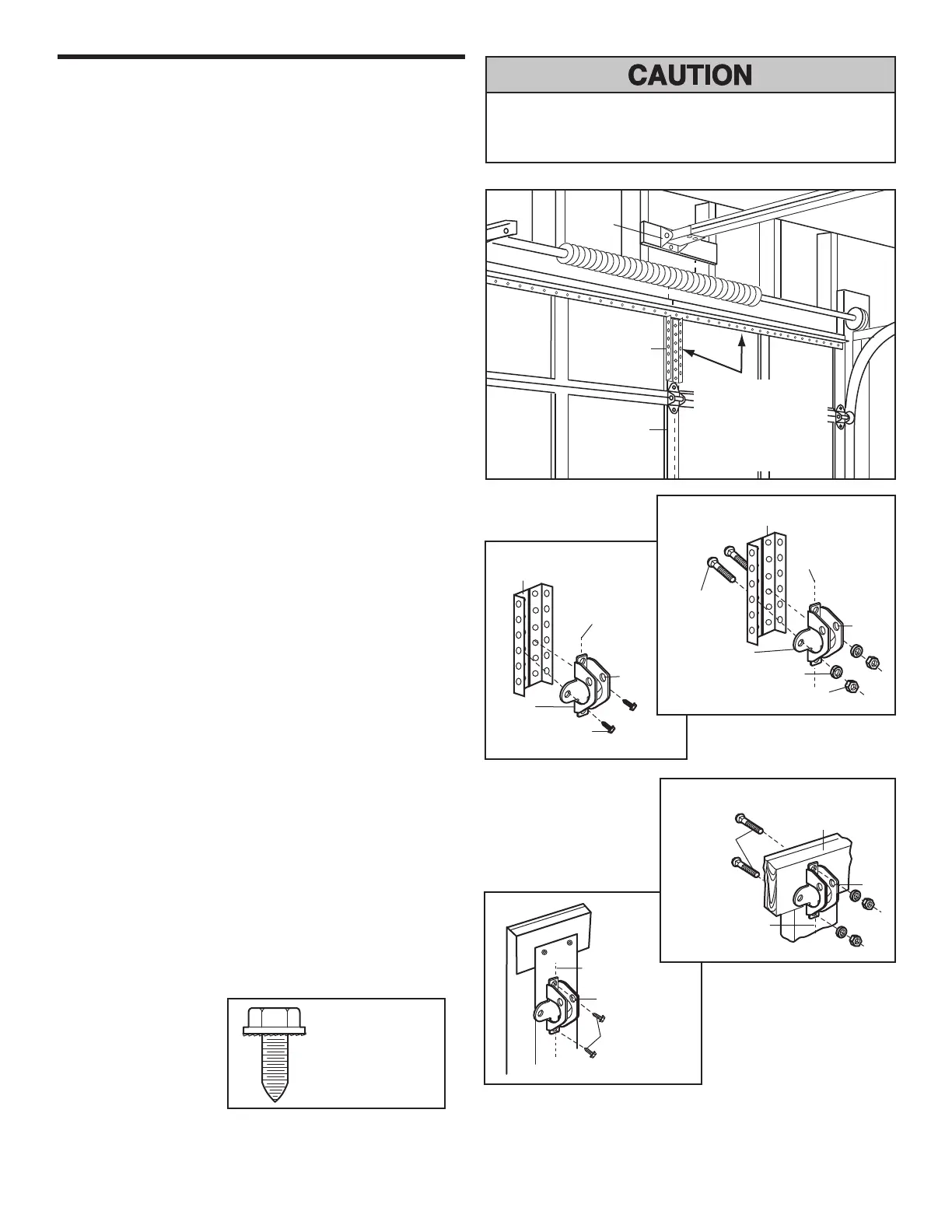 CAUTION