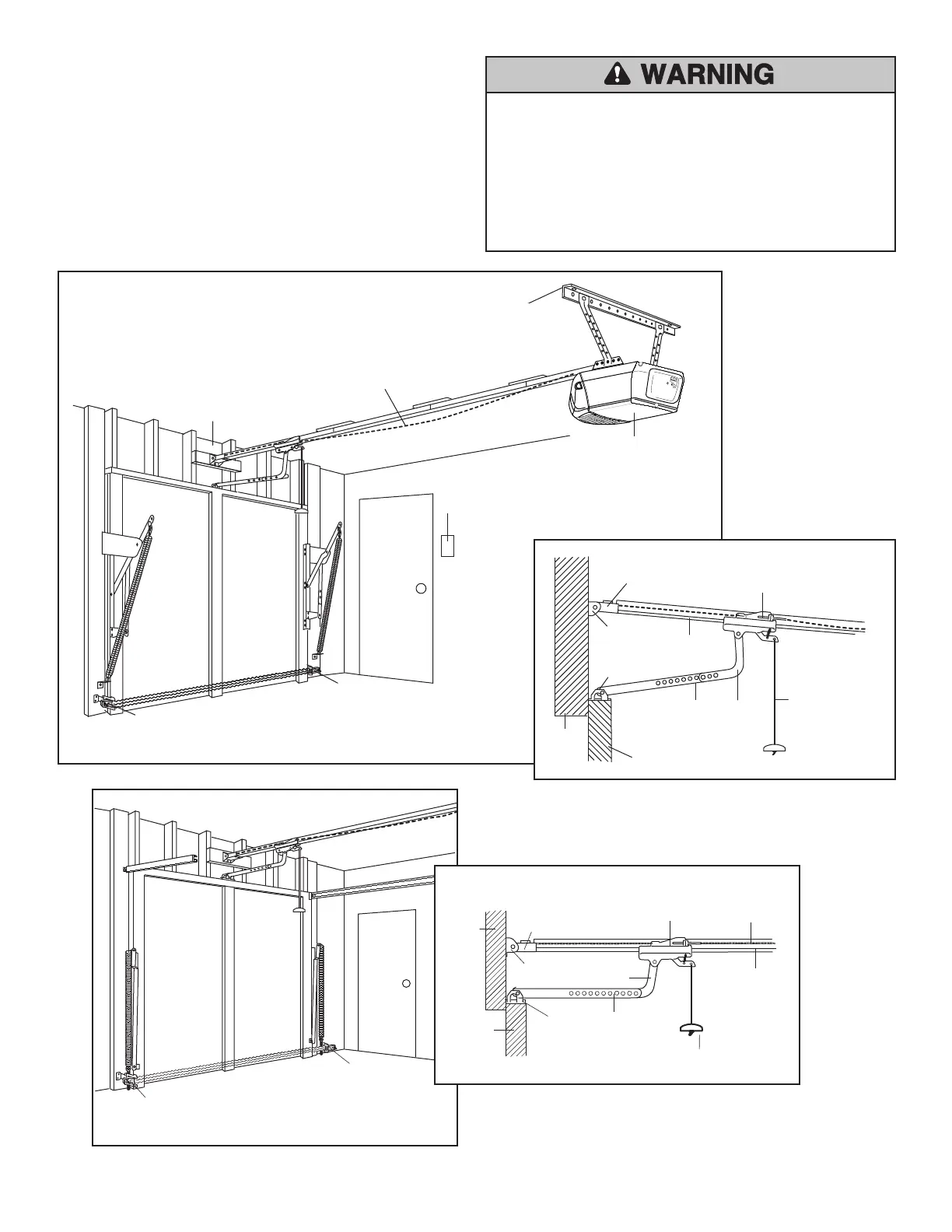 WARNING