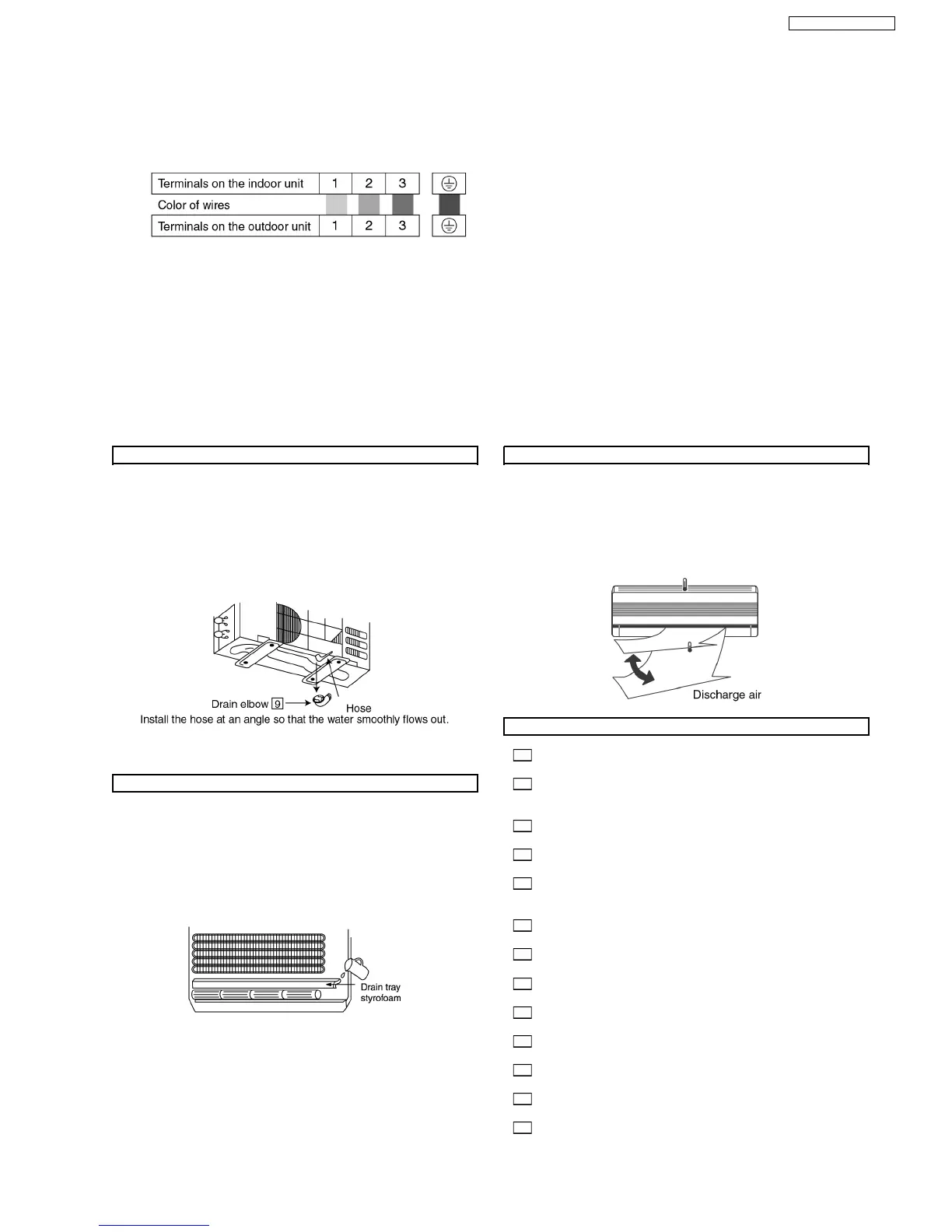 | Terminals on the indoor unit | 1 | 2 | 3 | ⏚ |
|---|---|---|---|---|
| Color of wires | | | | |
| Terminals on the outdoor unit | 1 | 2 | 3 | ⏚ |

Drain elbow 9

Hose

Install the hose at an angle so that the water smoothly flows out.

Drain tray styrofoam

Discharge air