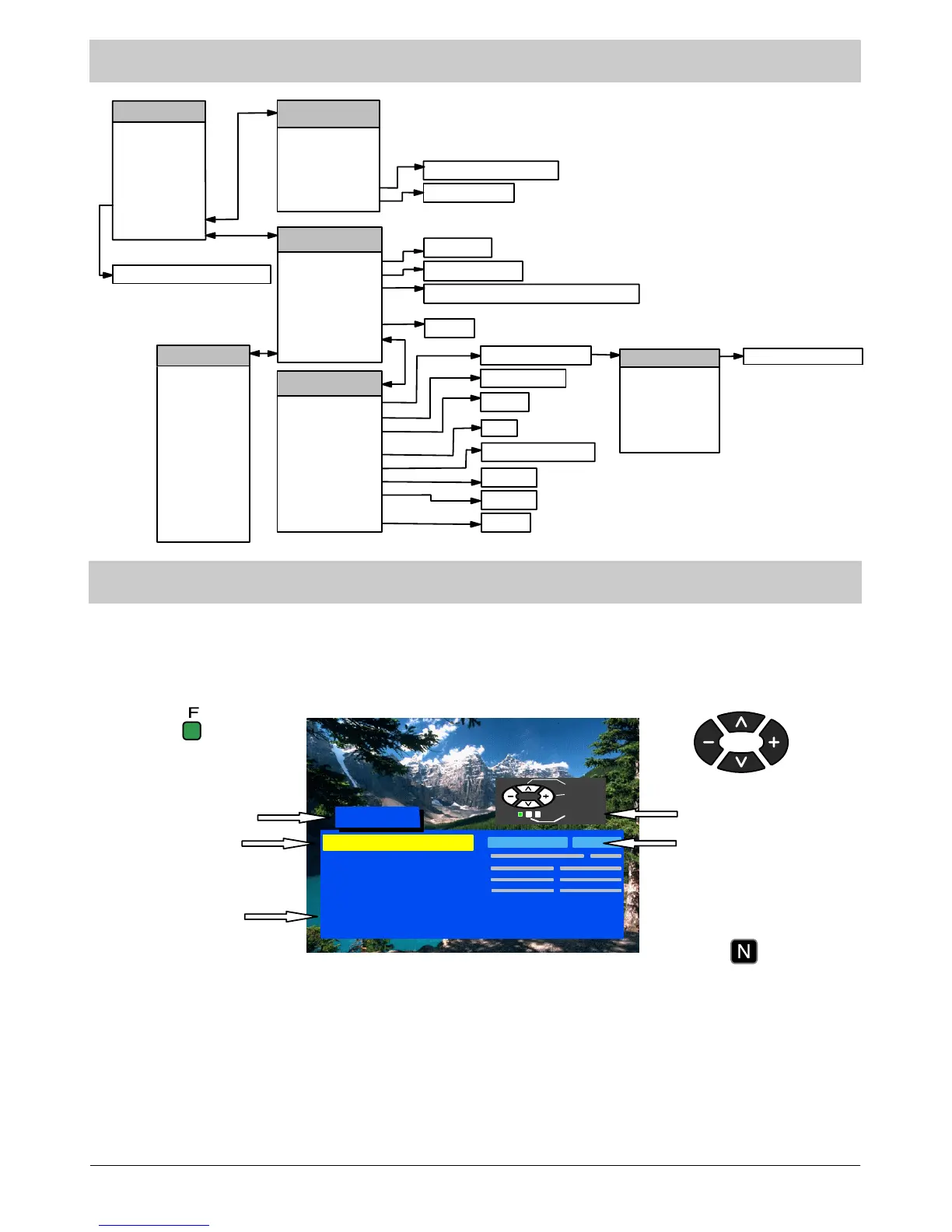 F

N