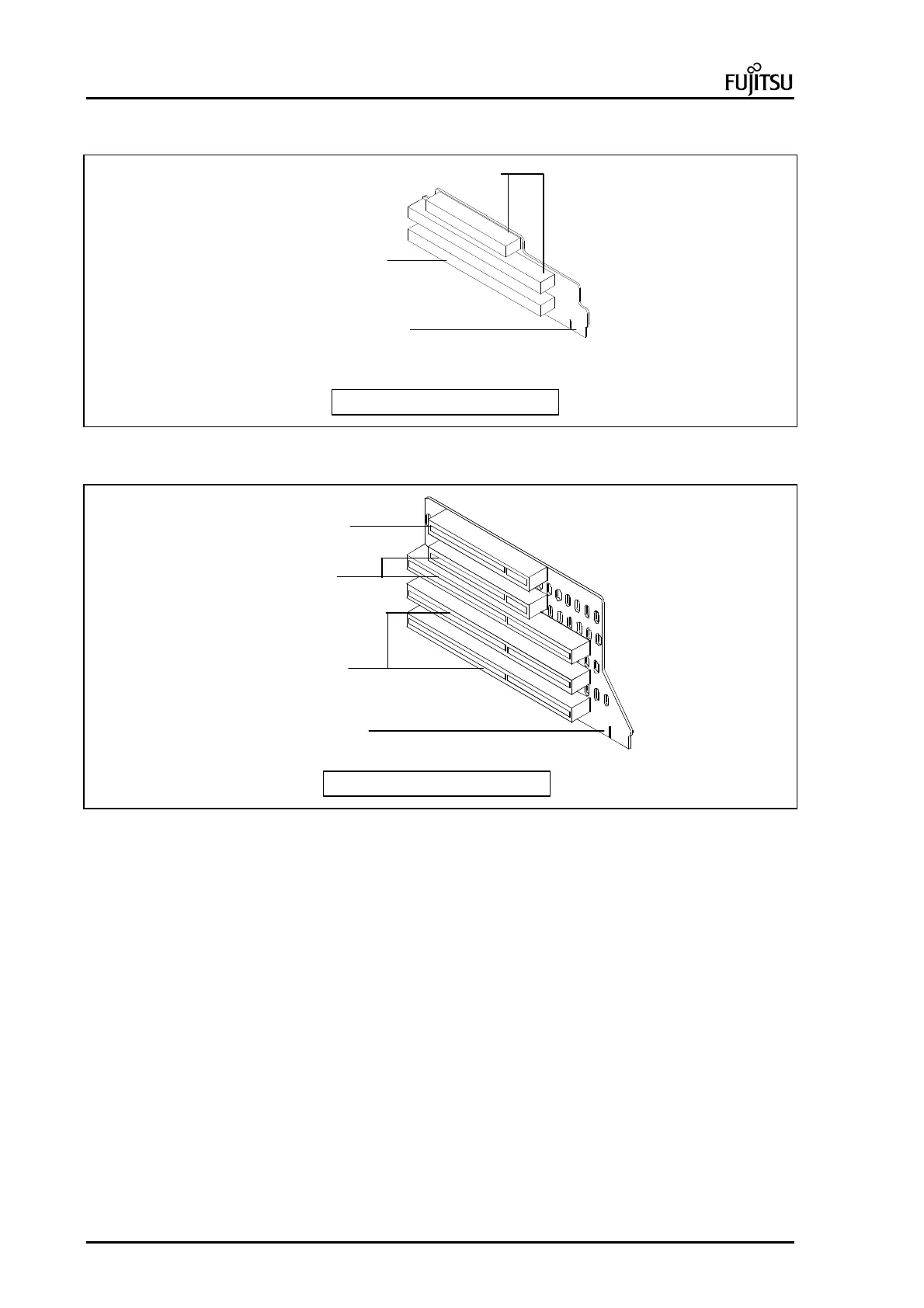 FUJITSU