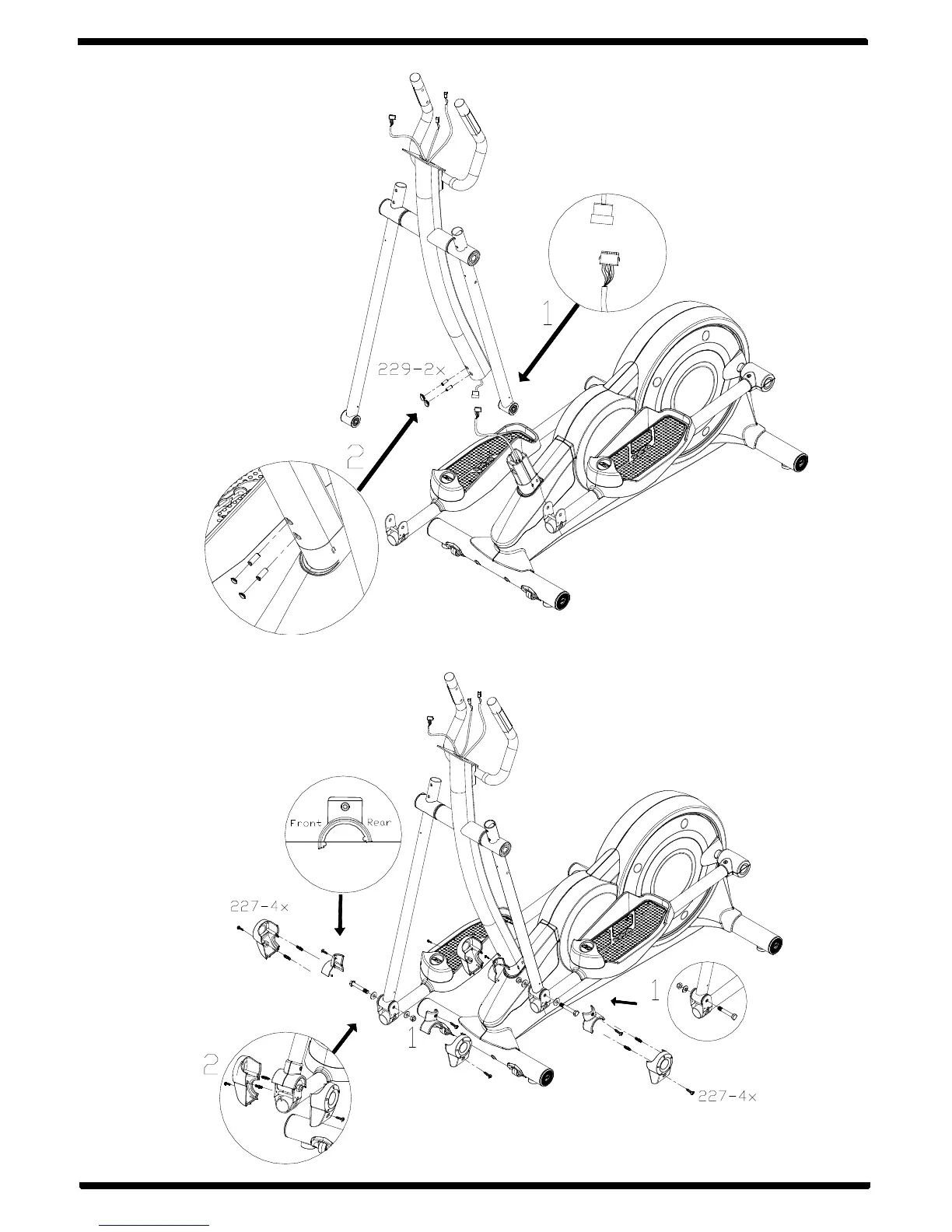 1

229-2x

2

Front Rear

227-4x

1

1

2

227-4x