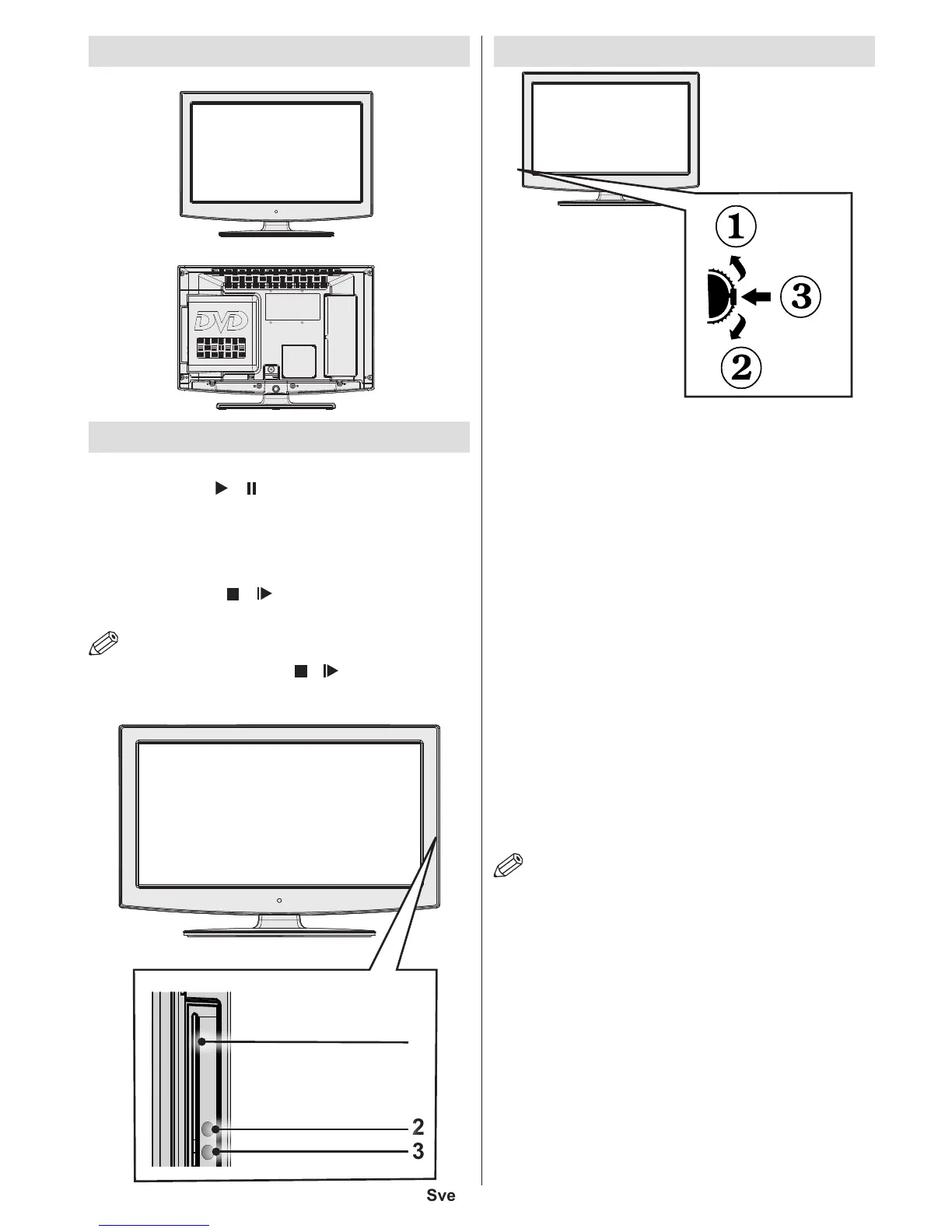 DVD

①

③

②

2

3

Sve