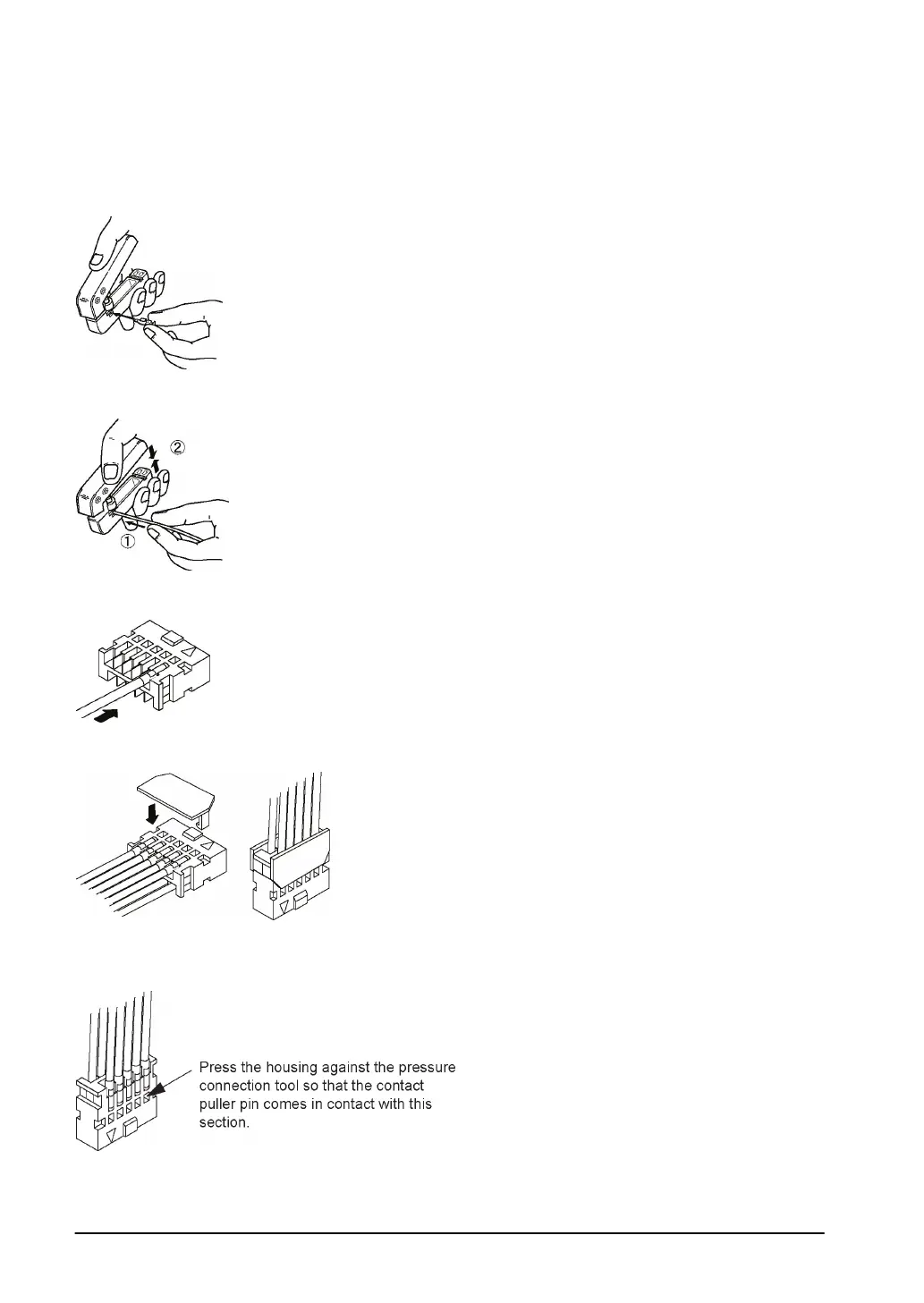 ②

①

Press the housing against the pressure connection tool so that the contact puller pin comes in contact with this section.