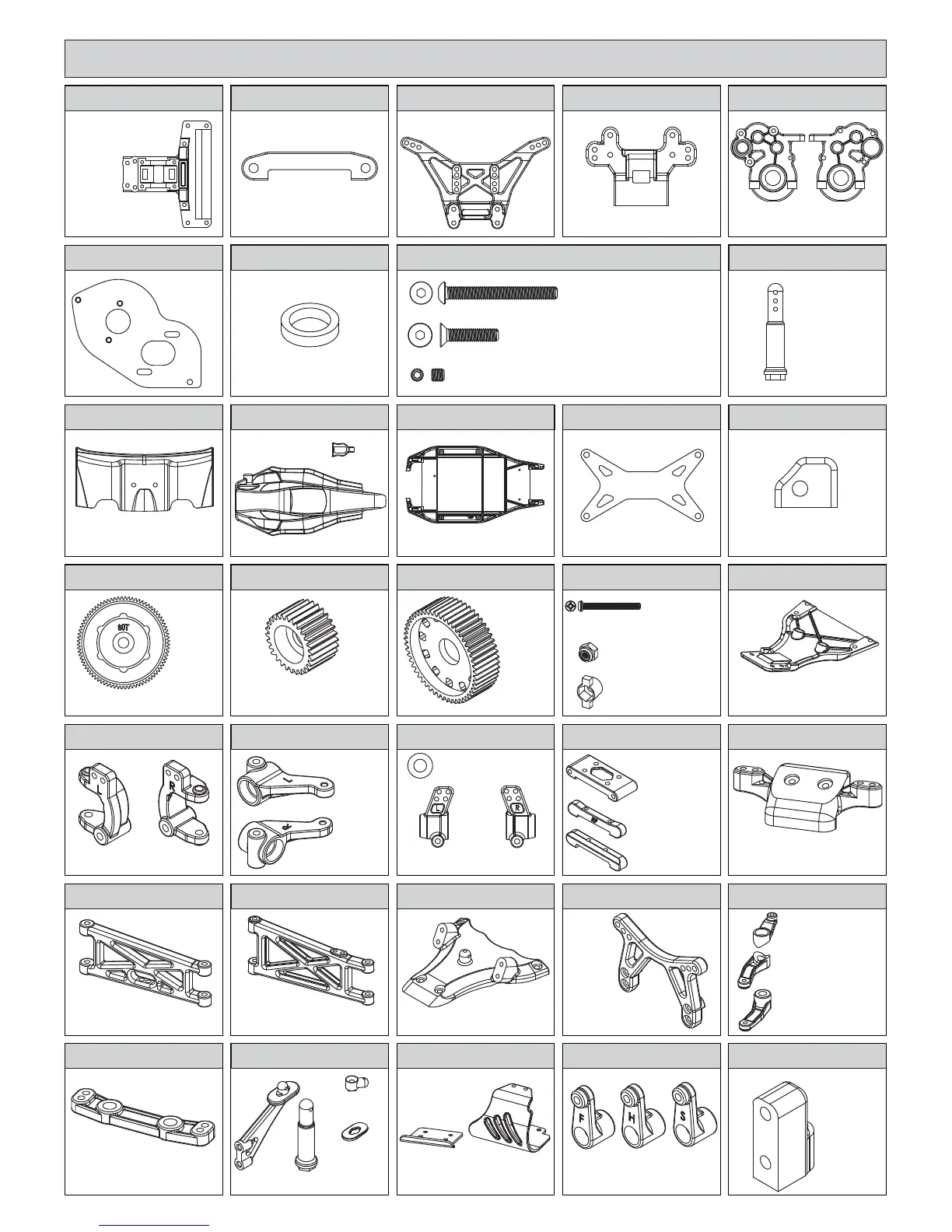 80T

L R

L

R

L R

F H S