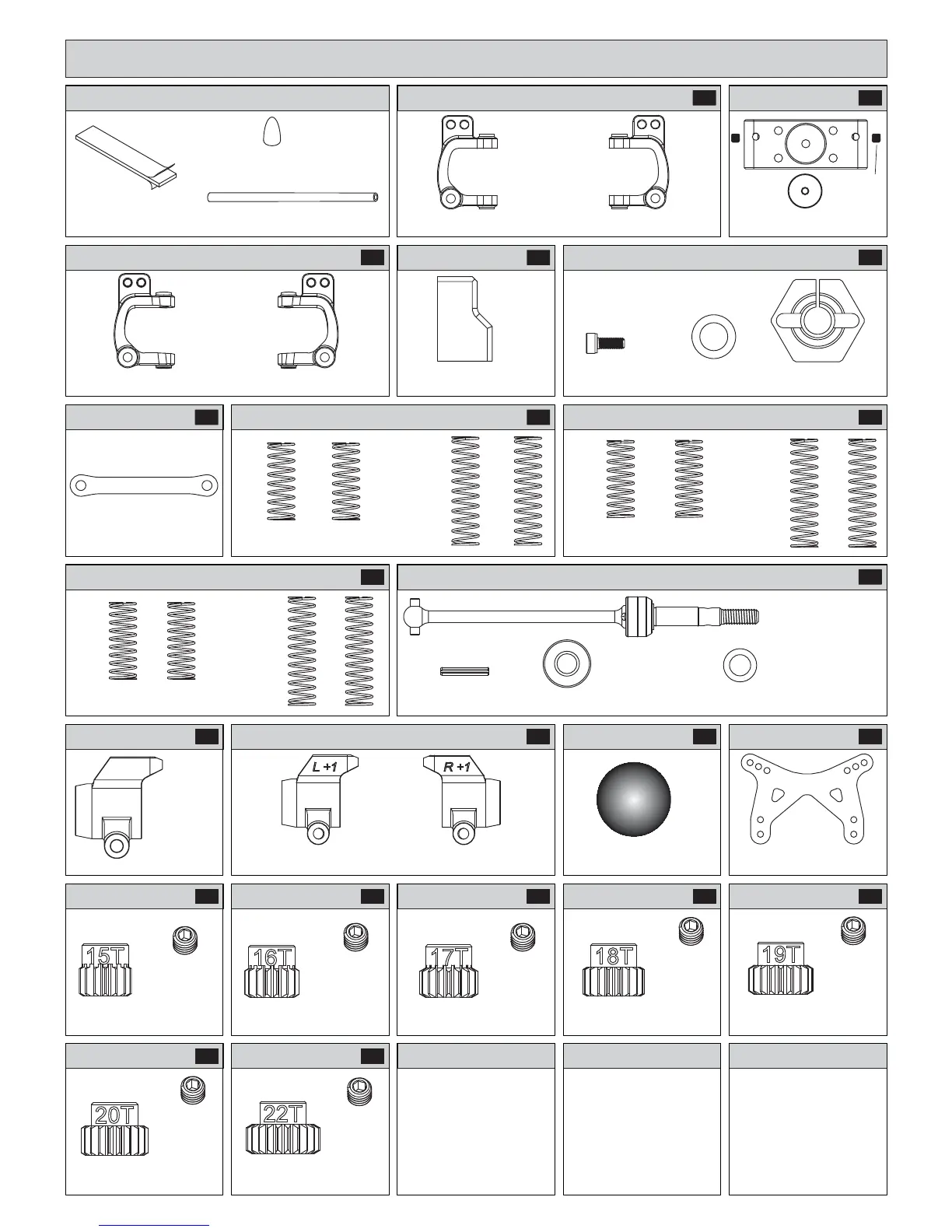 L +1

R +1

15T

16T

17T

18T

19T

20T

22T