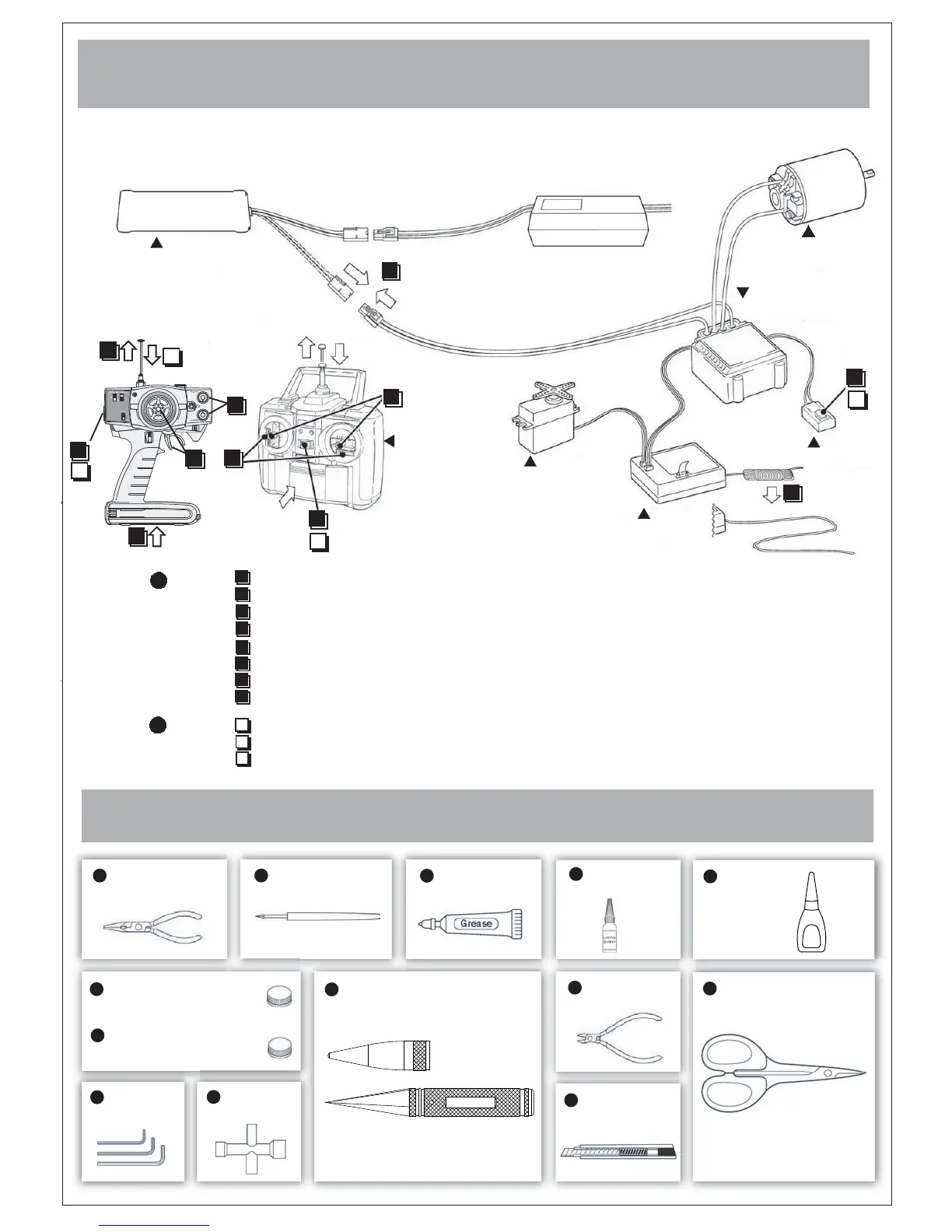 Grease