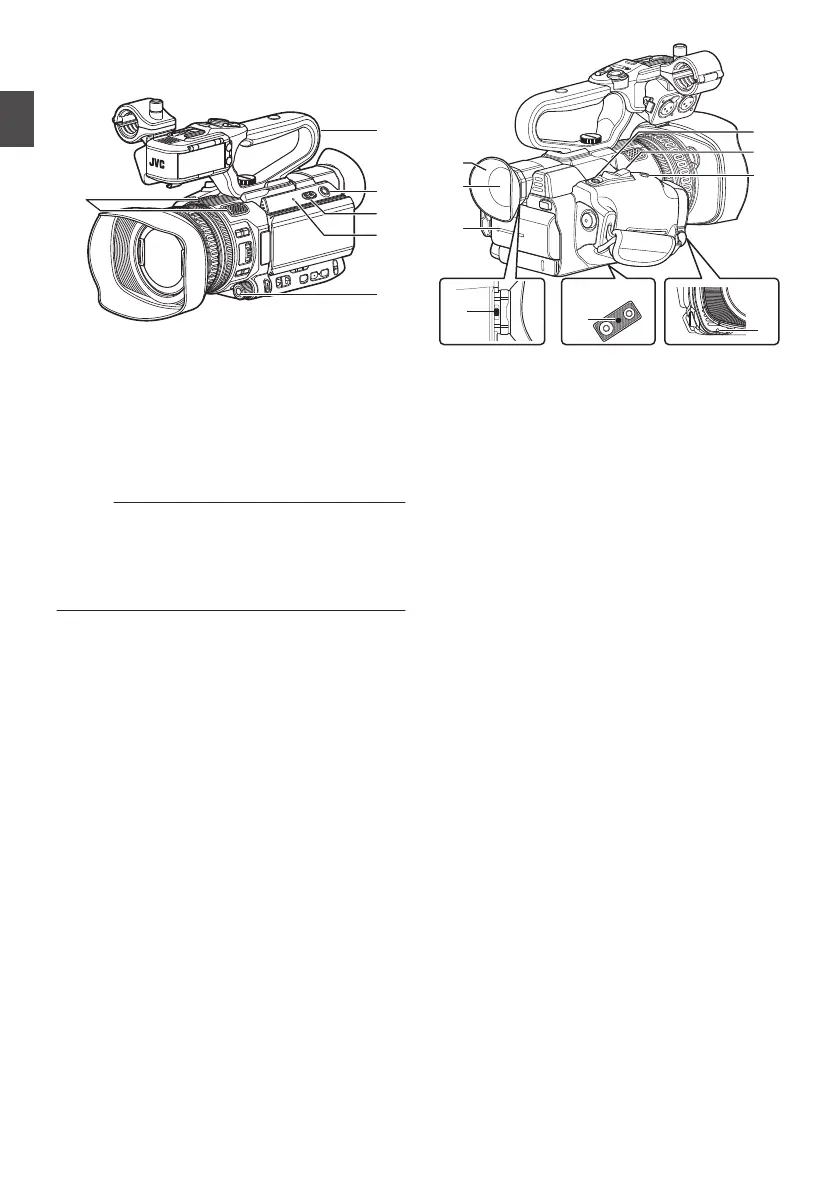 JVC