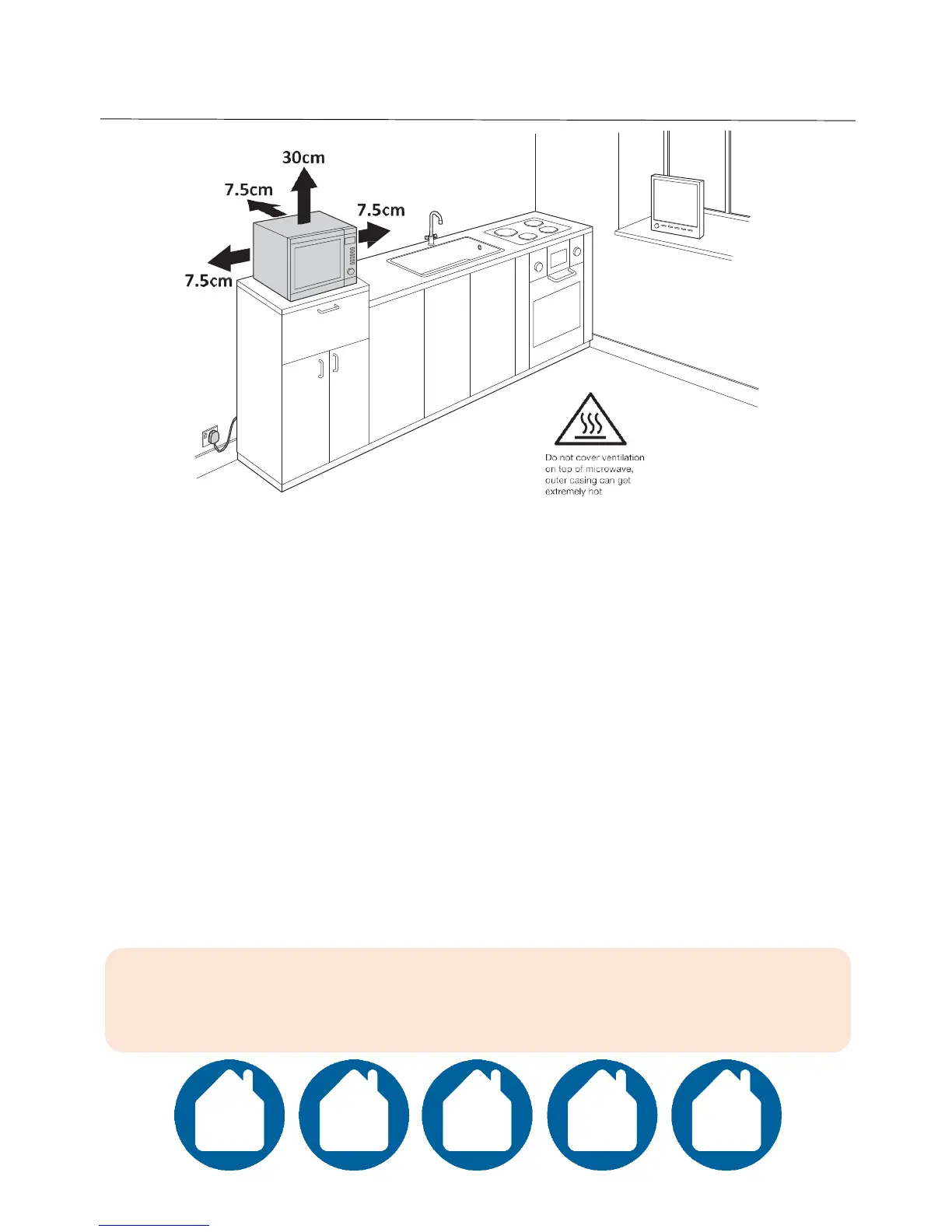 30cm

7.5cm

7.5cm

7.5cm

Do not cover ventilation on top of microwave, outer casing can get extremely hot