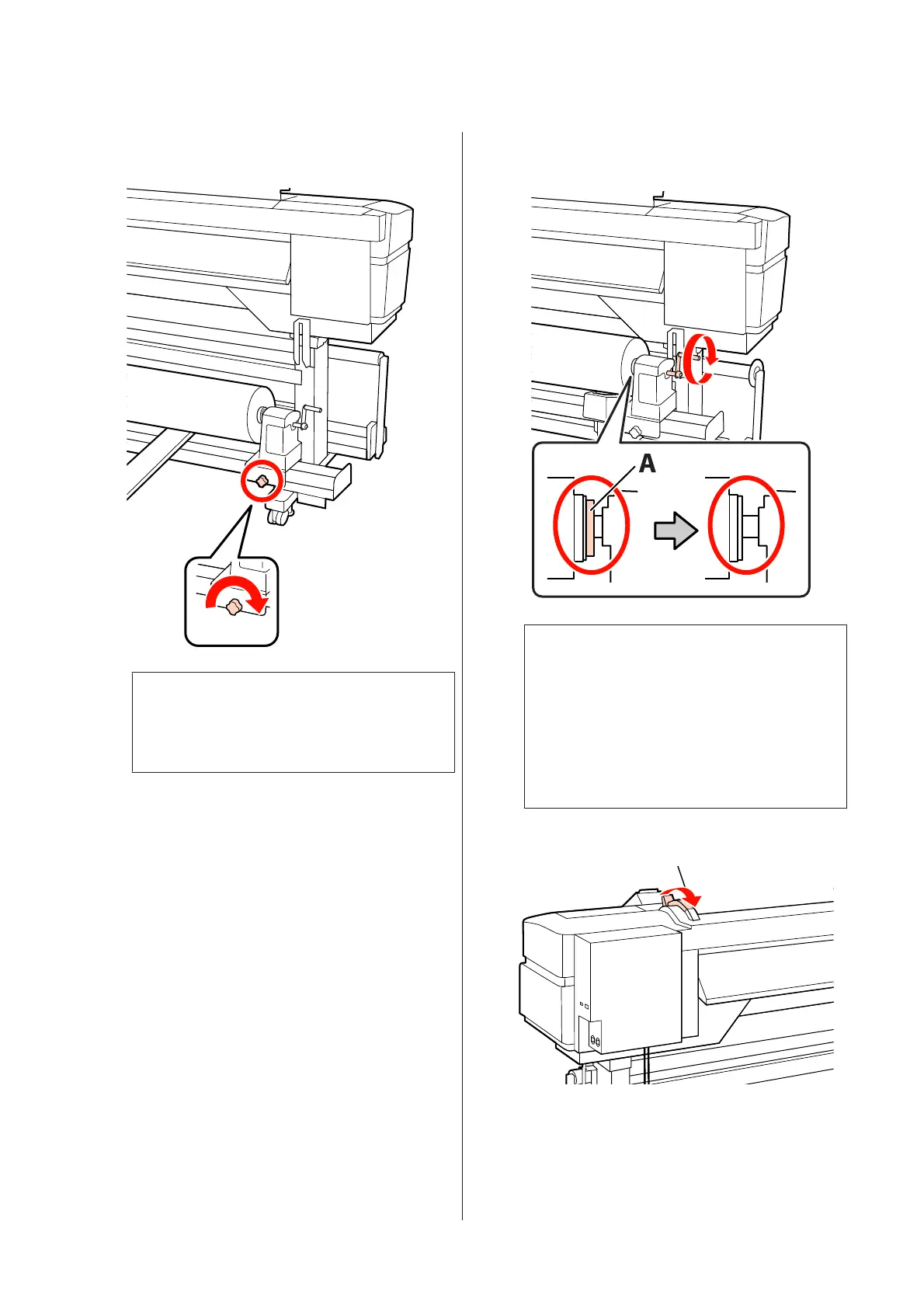 A