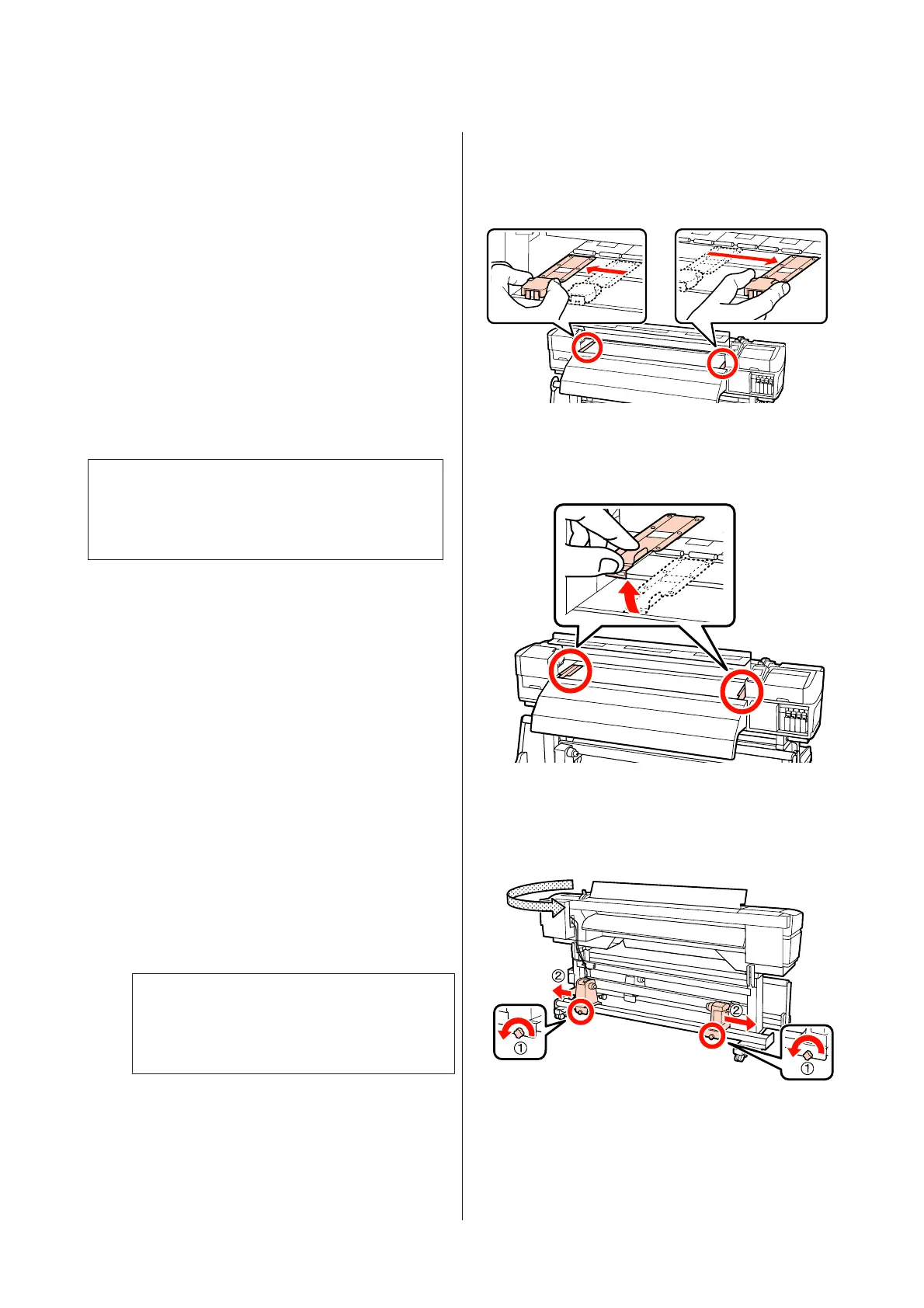 ②

②

①

①