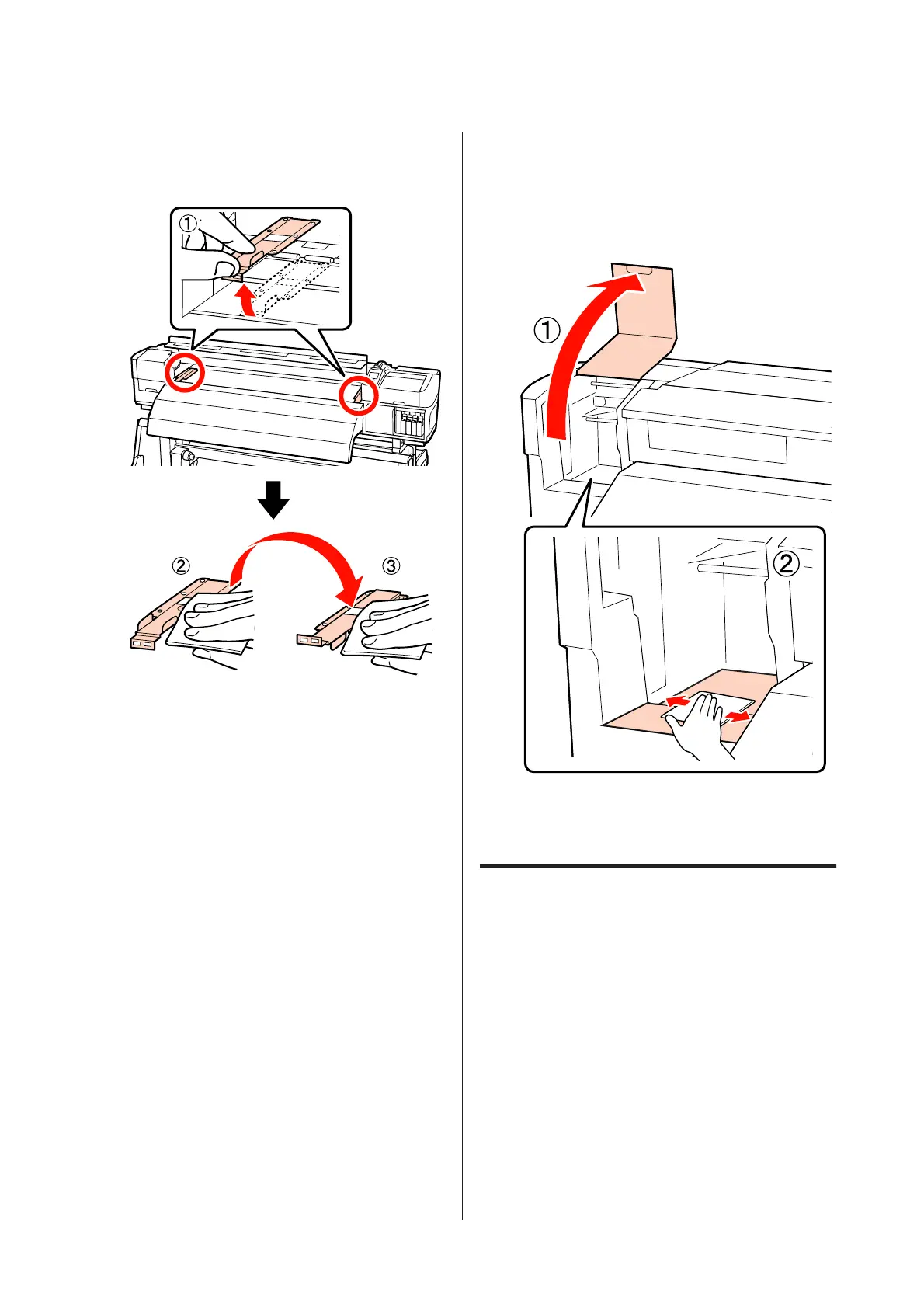 ①

②

③

①

②