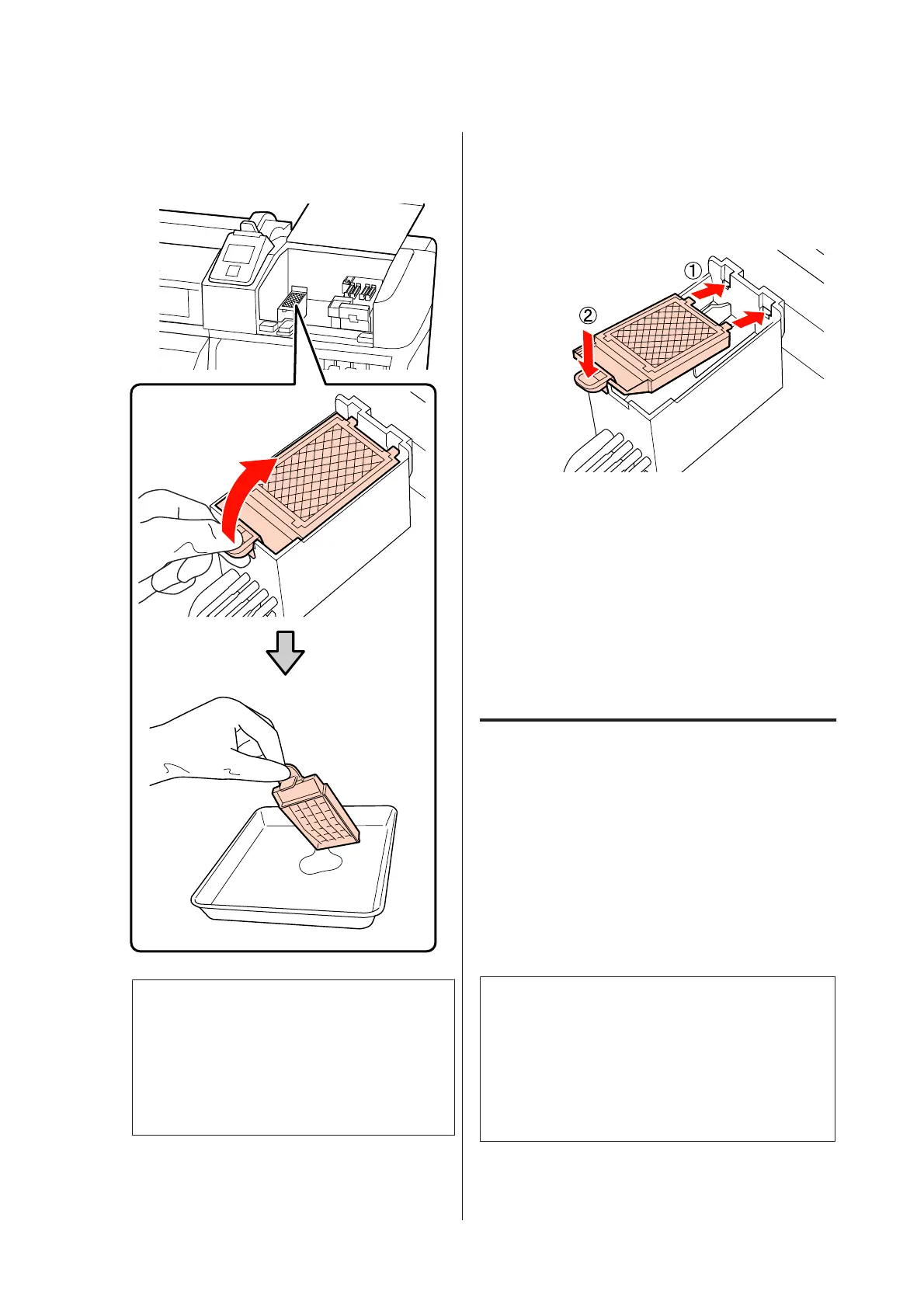 ①

②