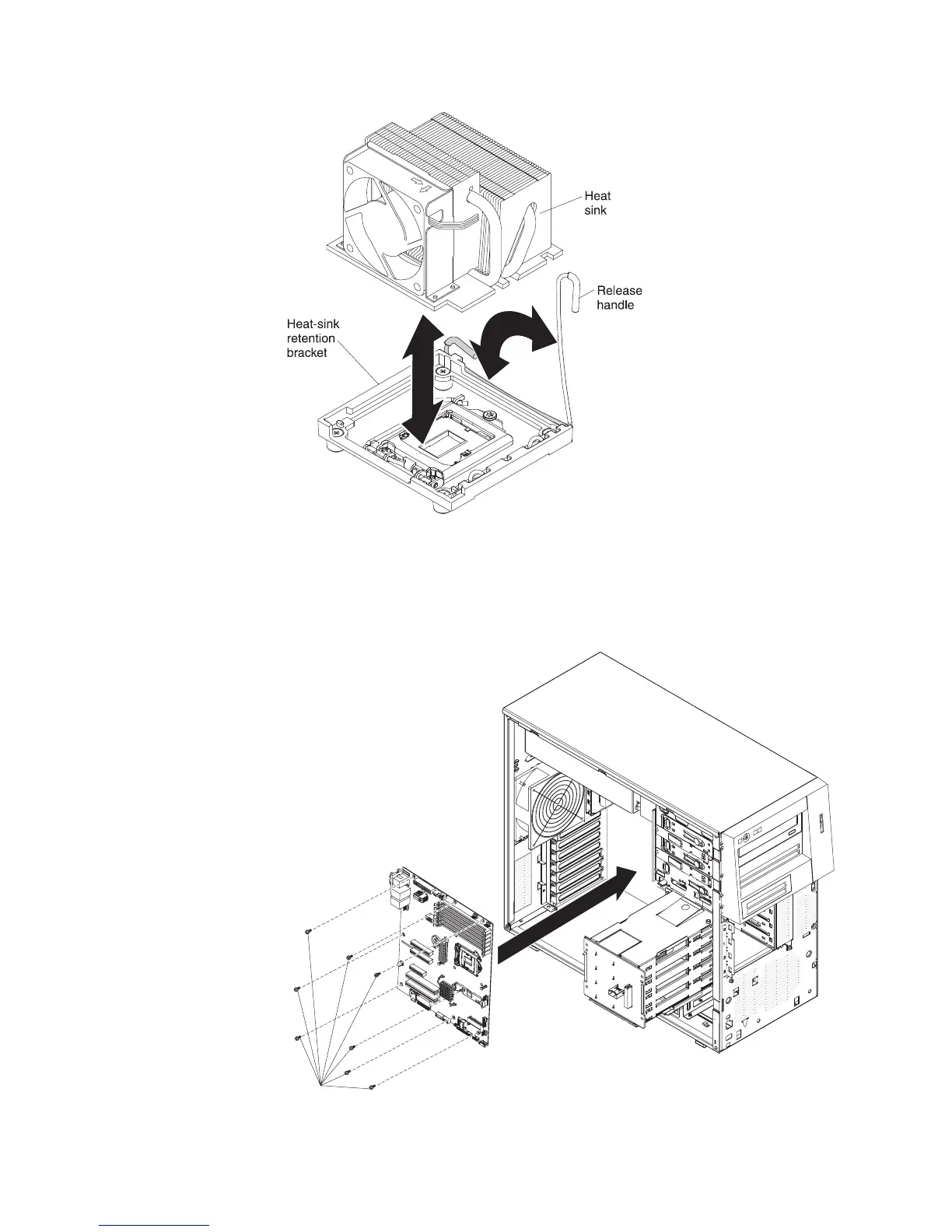 Heat sink

Release handle

Heat-sink retention bracket