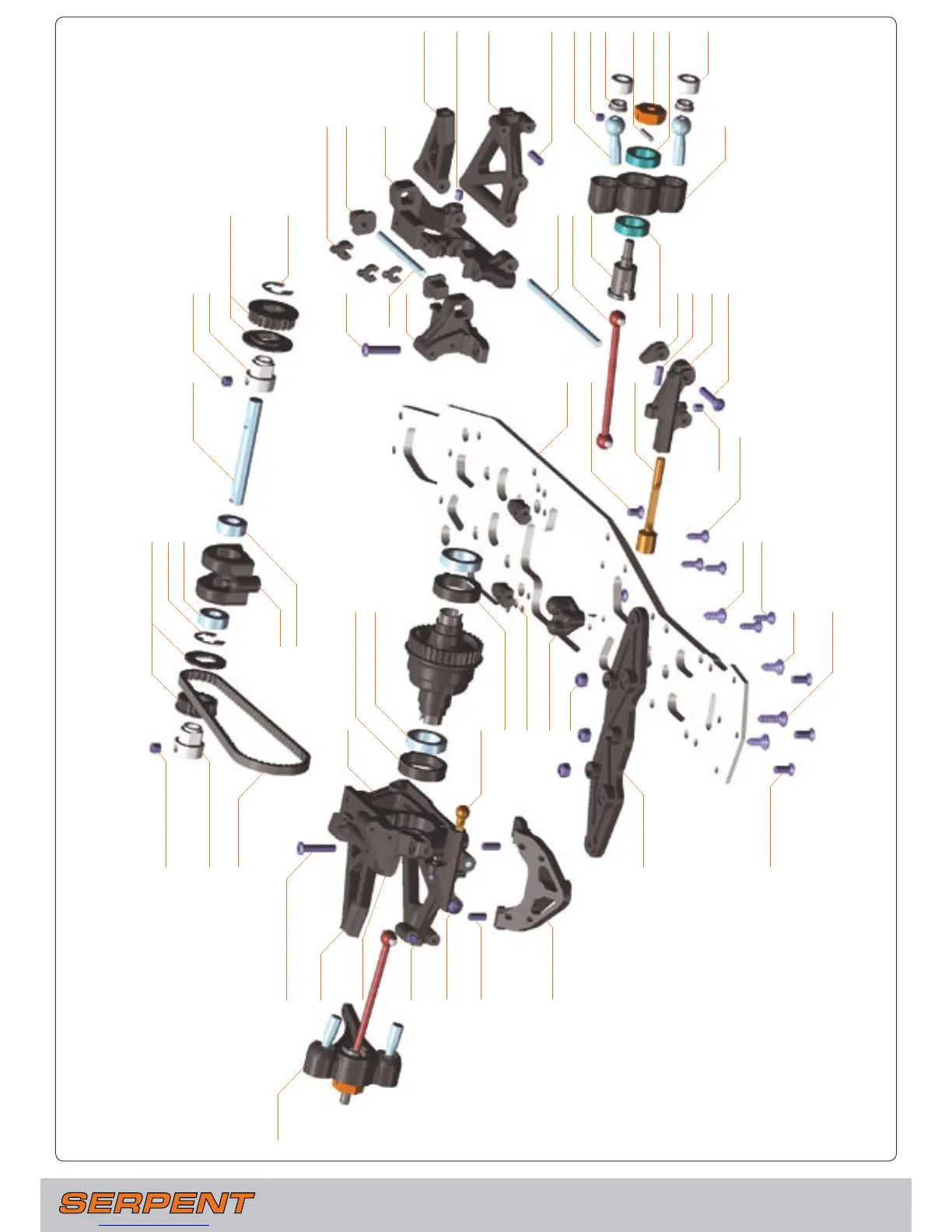 SERPENT