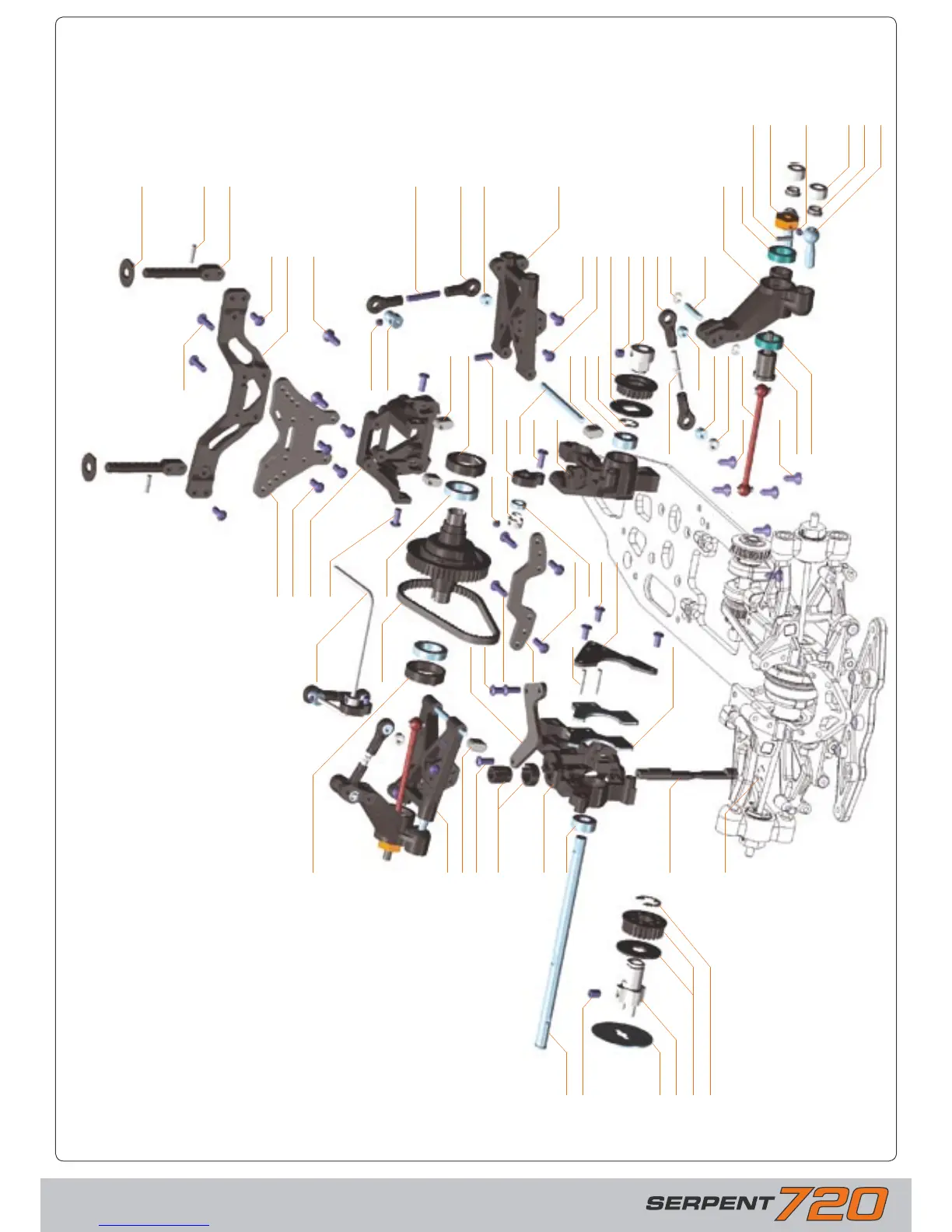 SERPENT 720