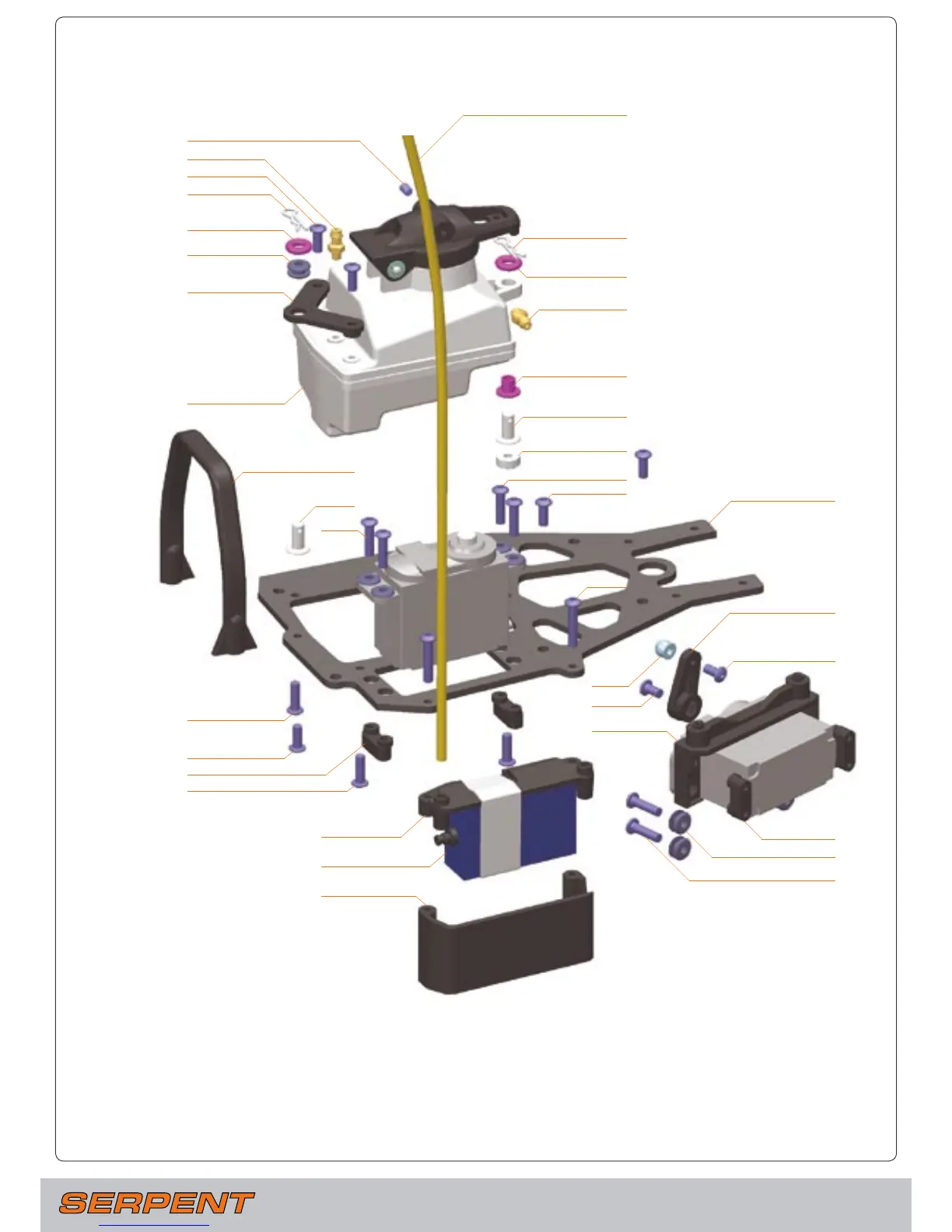 SERPENT