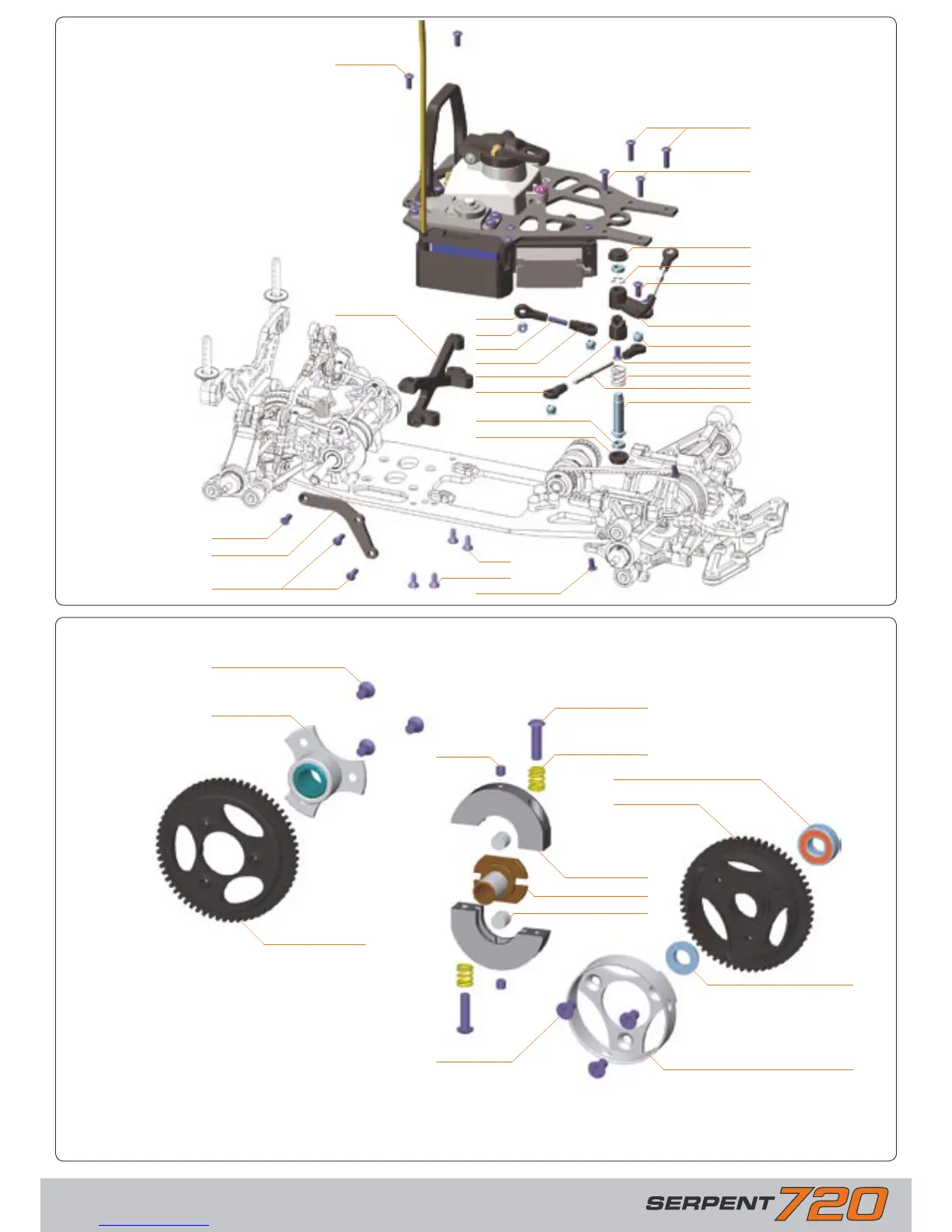 SERPENT 720