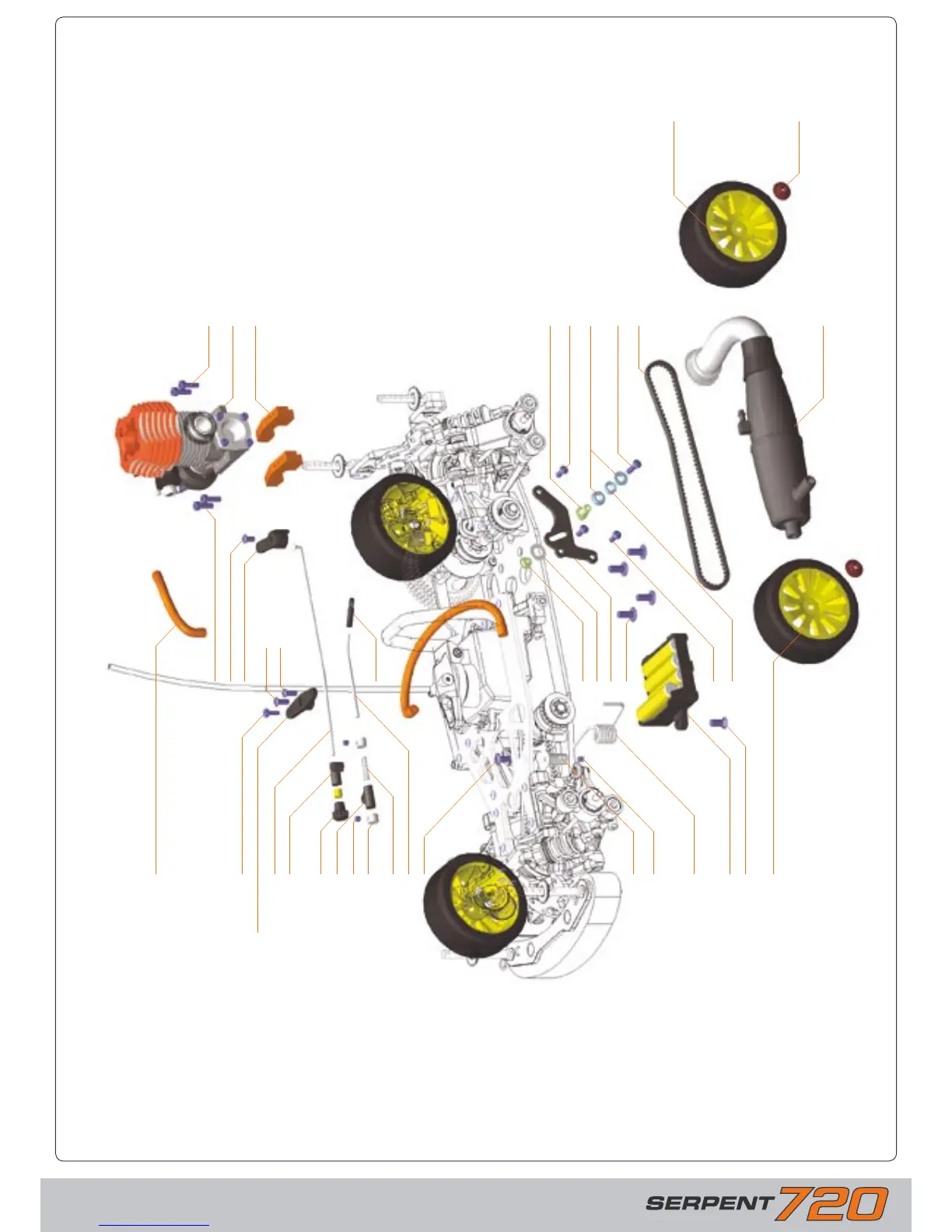 SERPENT 720