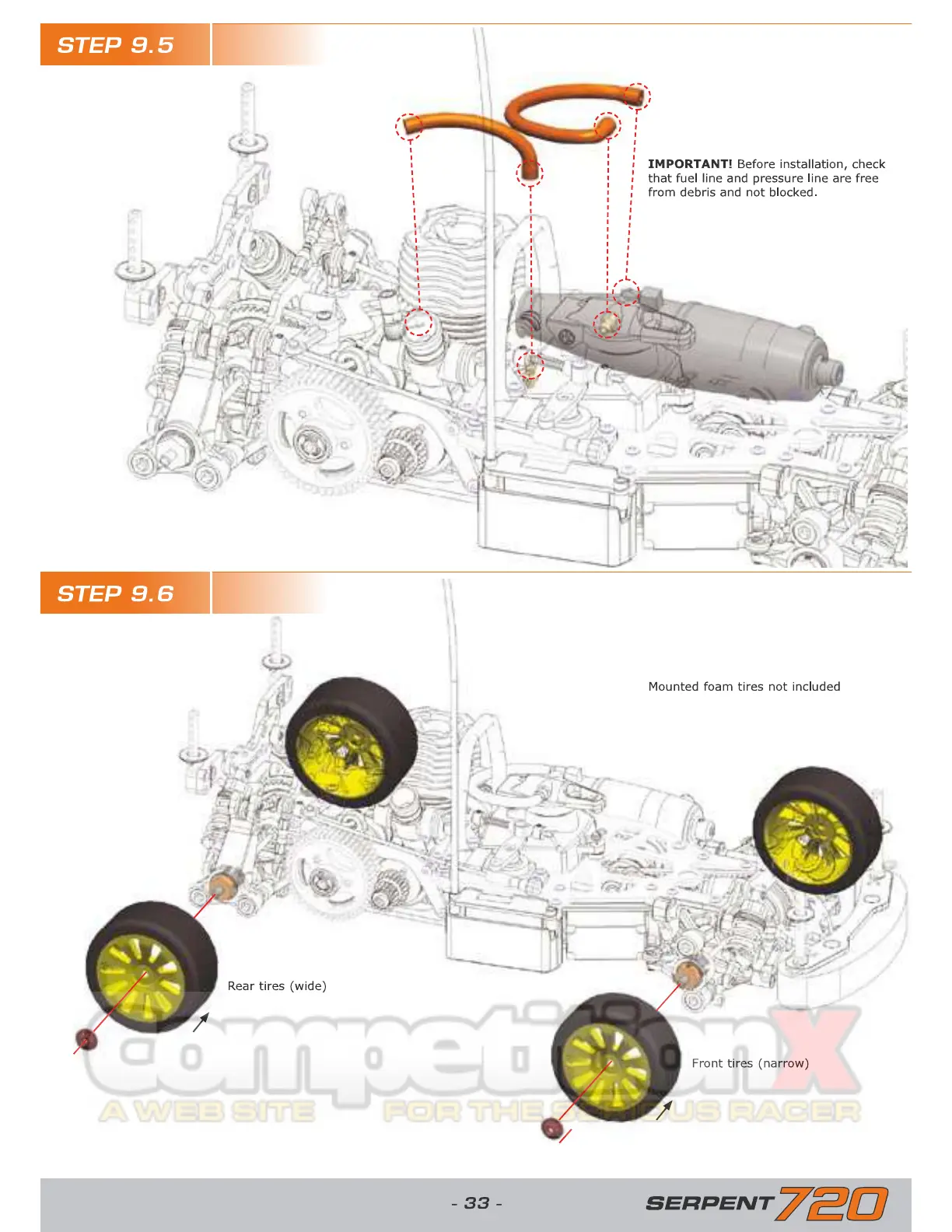 STEP 9.5

IMPORTANT! Before installation, check that fuel line and pressure line are free from debris and not blocked.

STEP 9.6

Mounted foam tires not included

Rear tires (wide)

Front tires (narrow)

competitionX
A WEB SITE FOR THE SERIOUS RACER

- 33 -

SERPENT 720