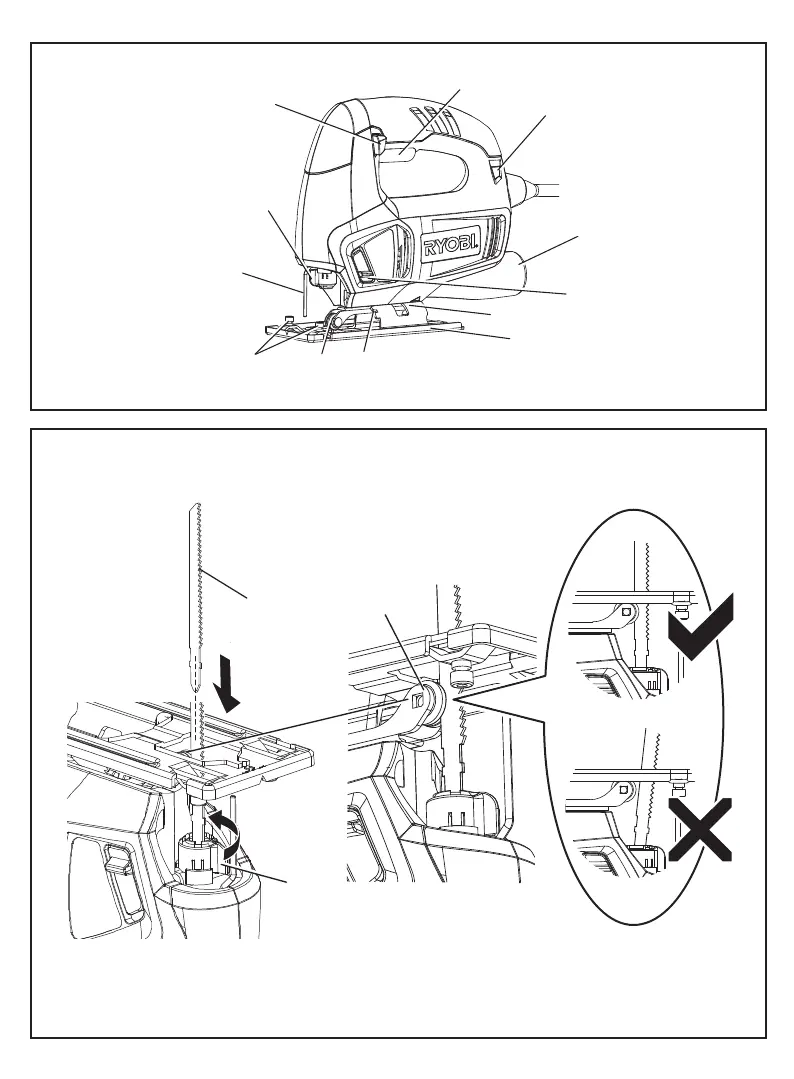 RYOBI