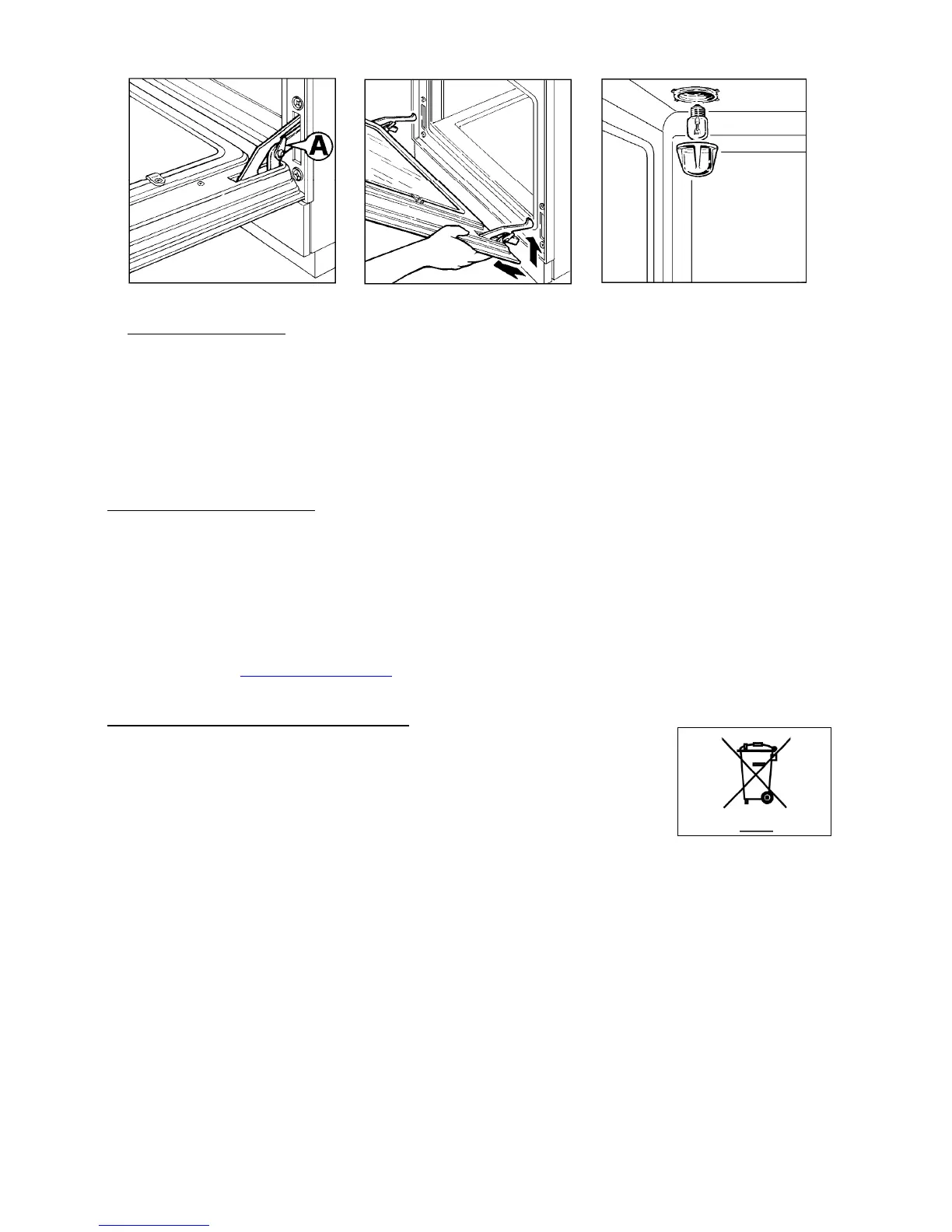 A