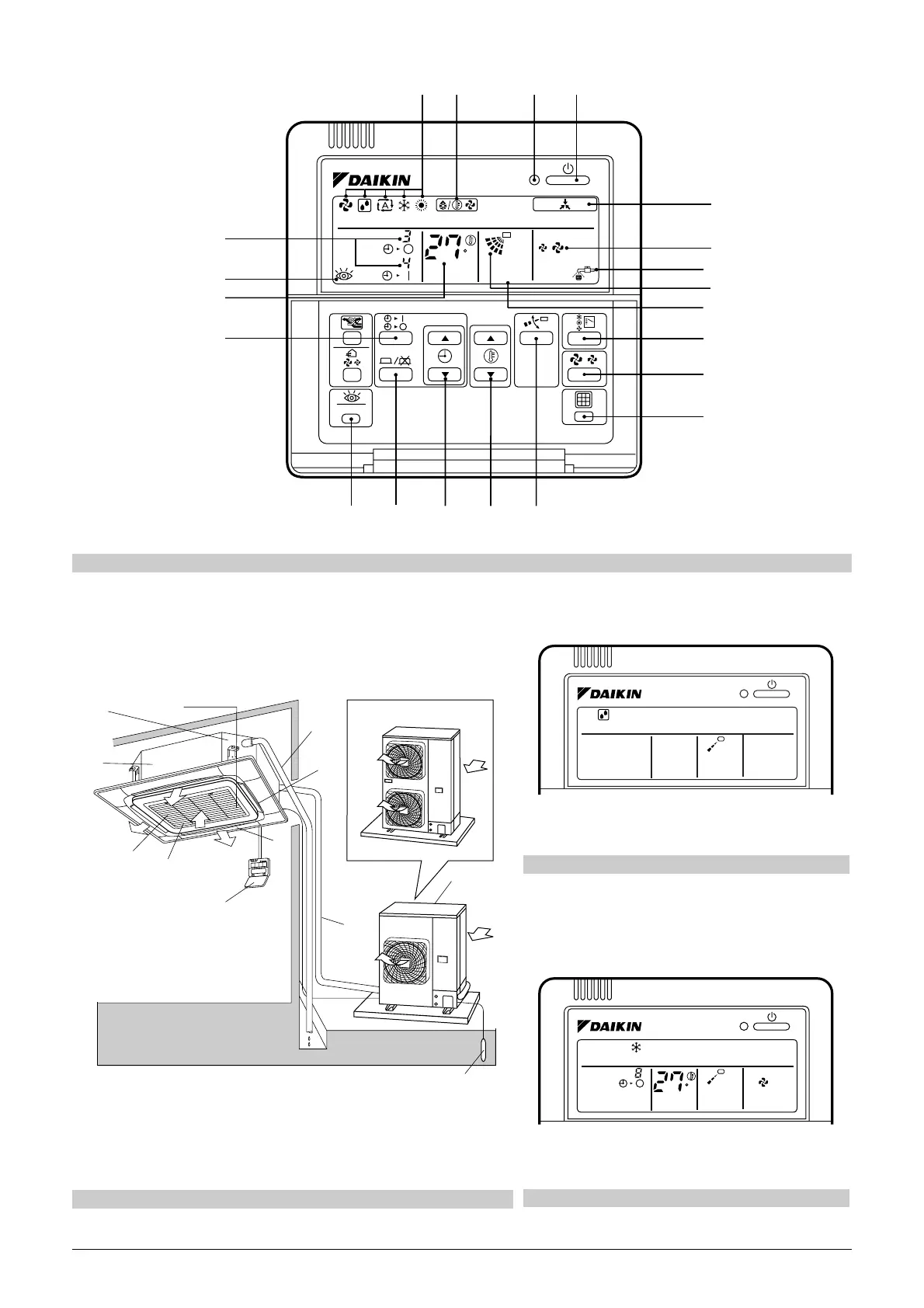 DAIKIN

3

4

27

DAIKIN

DAIKIN

8

27