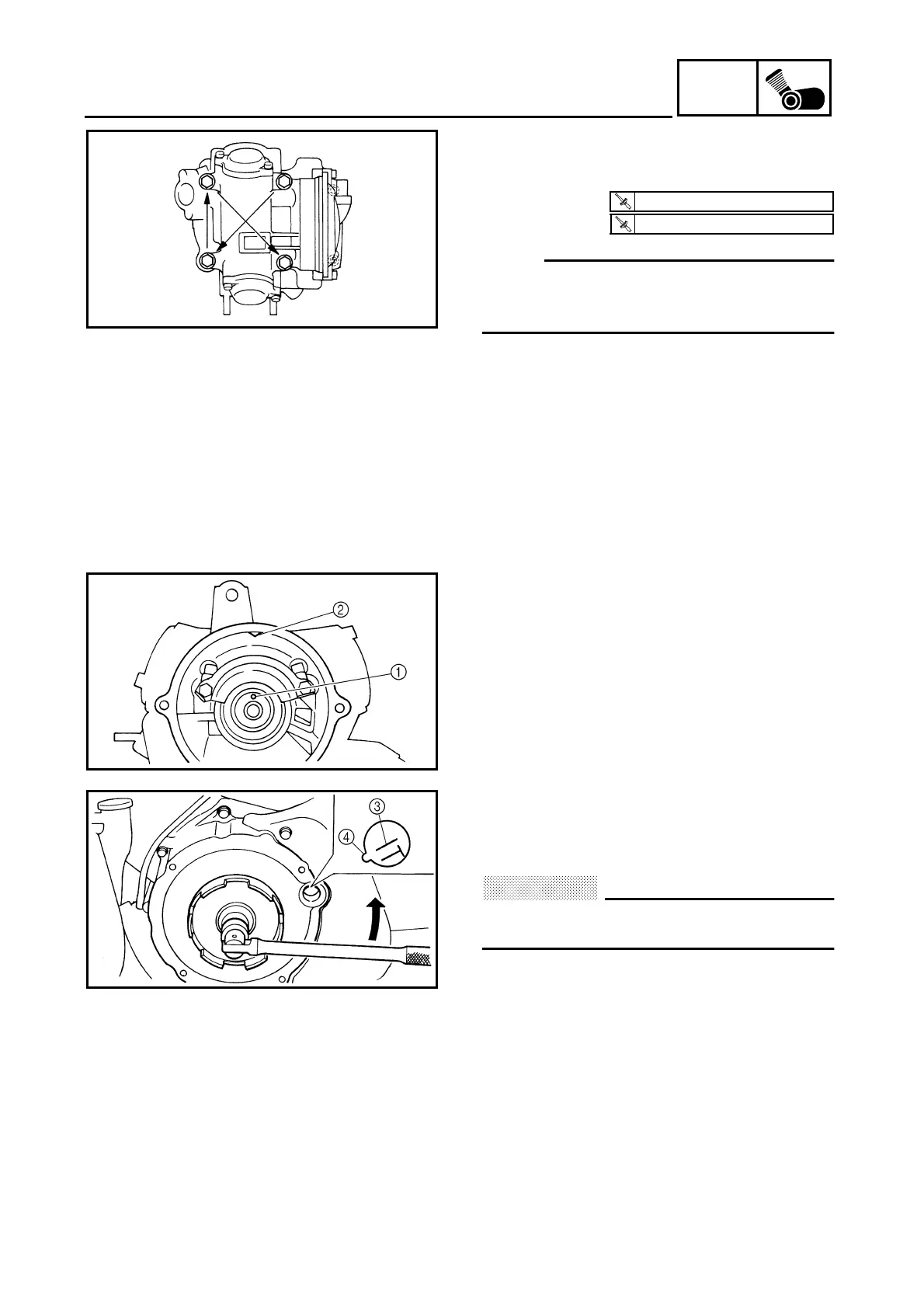 ②

①

③

④