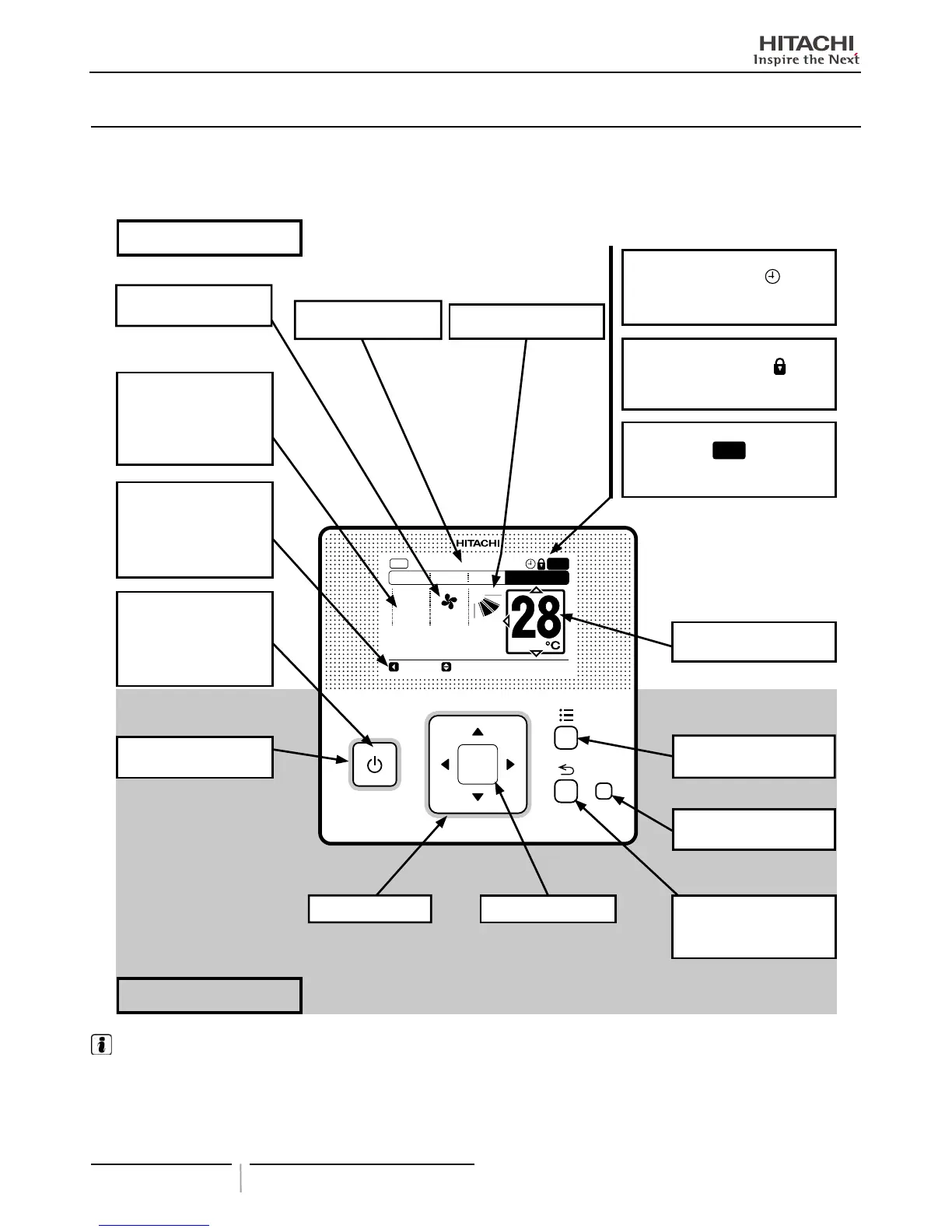 HITACHI
Inspire the Next

HITACHI

28
°C