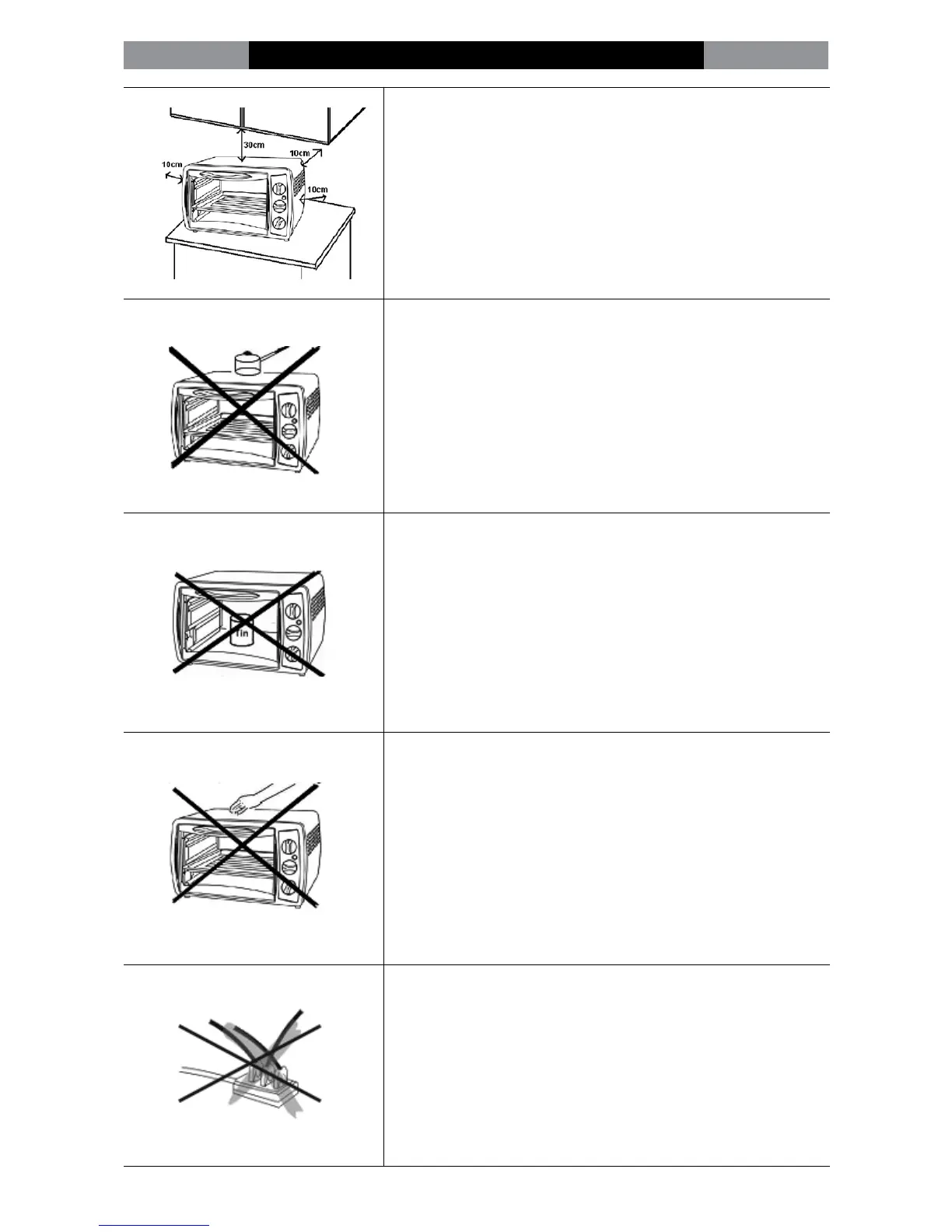 30cm
10cm
10cm
10cm

Tin