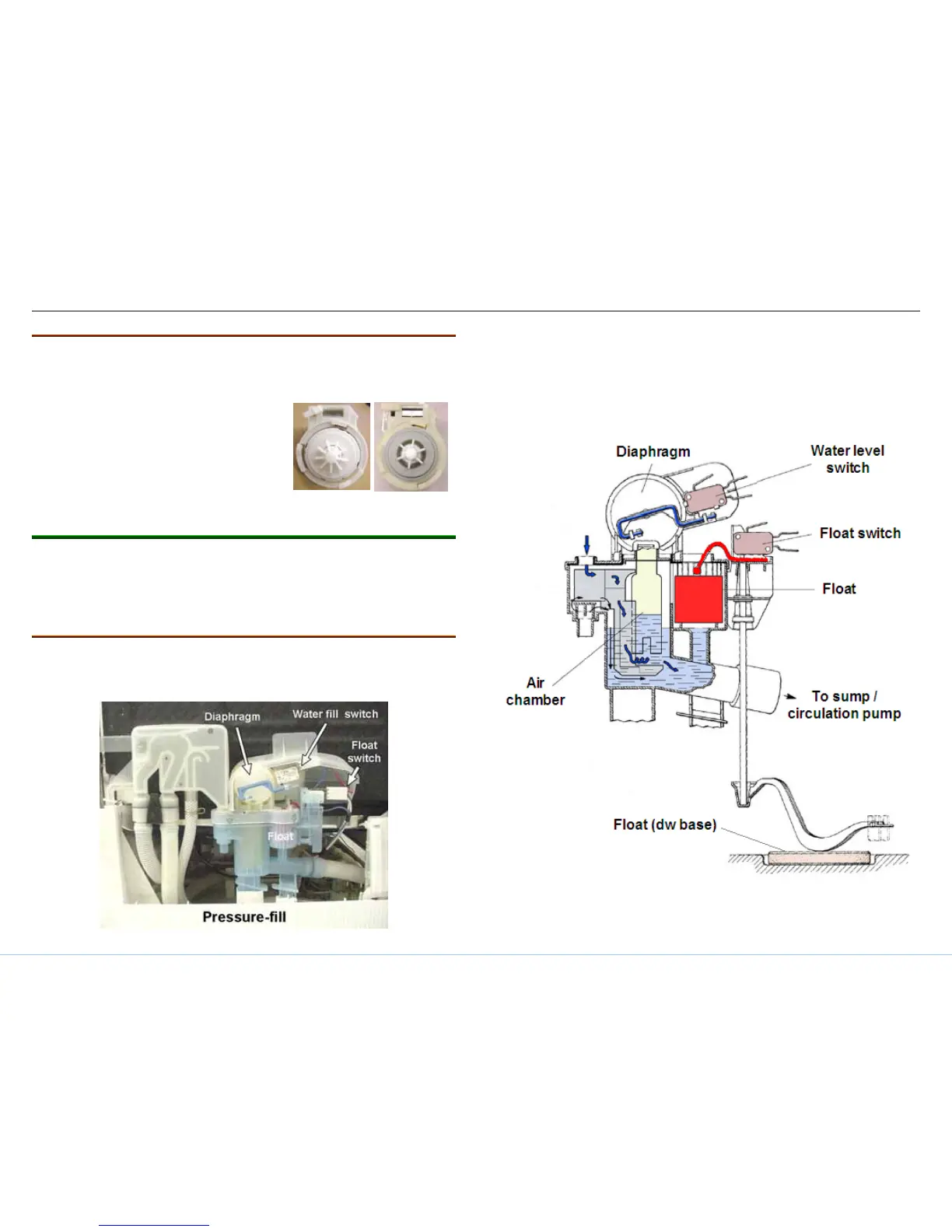 Diaphragm

Water fill switch

Float switch

Float

Pressure-fill

Diaphragm

Water level switch

Float switch

Float

Air chamber

To sump / circulation pump

Float (dw base)