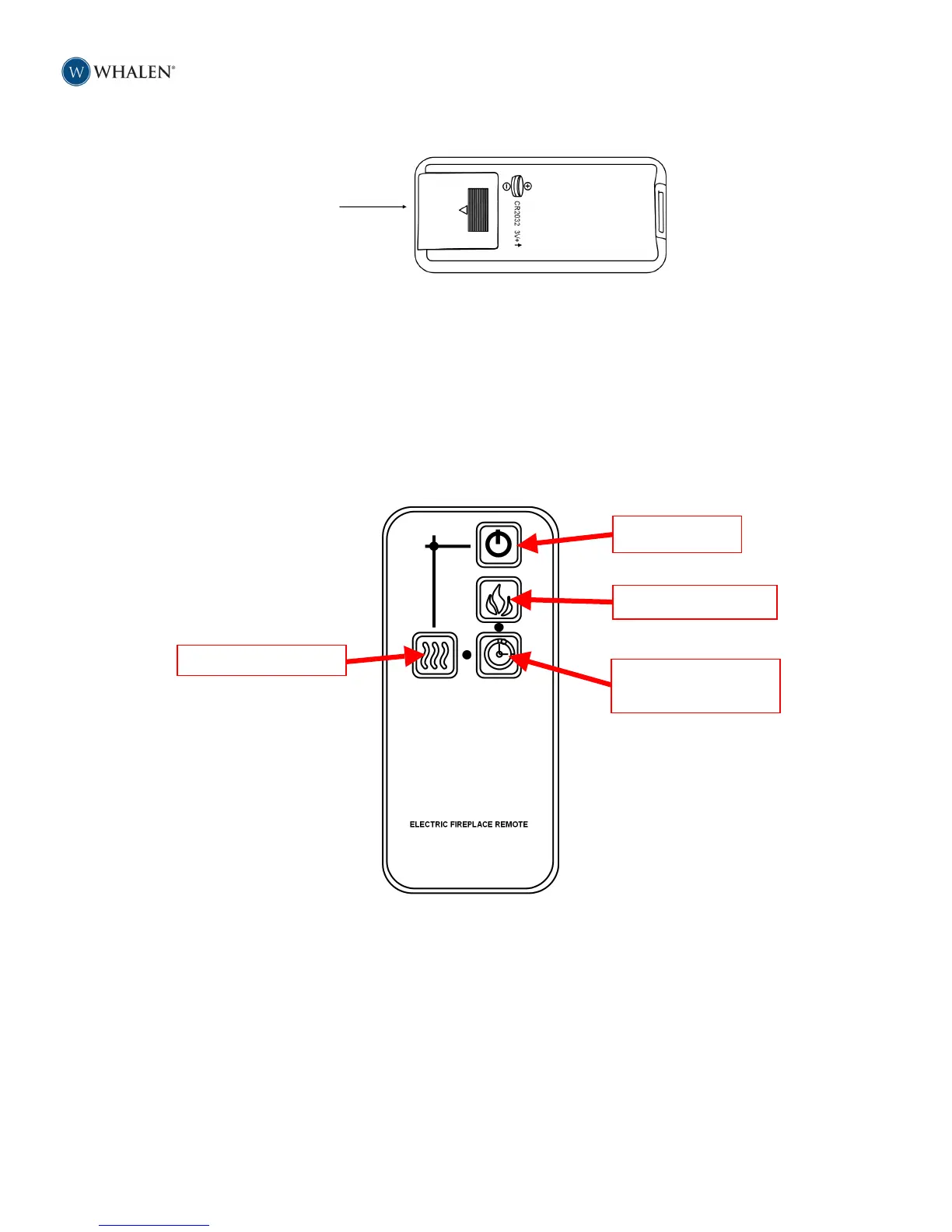 W WHALEN®

CR2032 3V

ELECTRIC FIREPLACE REMOTE