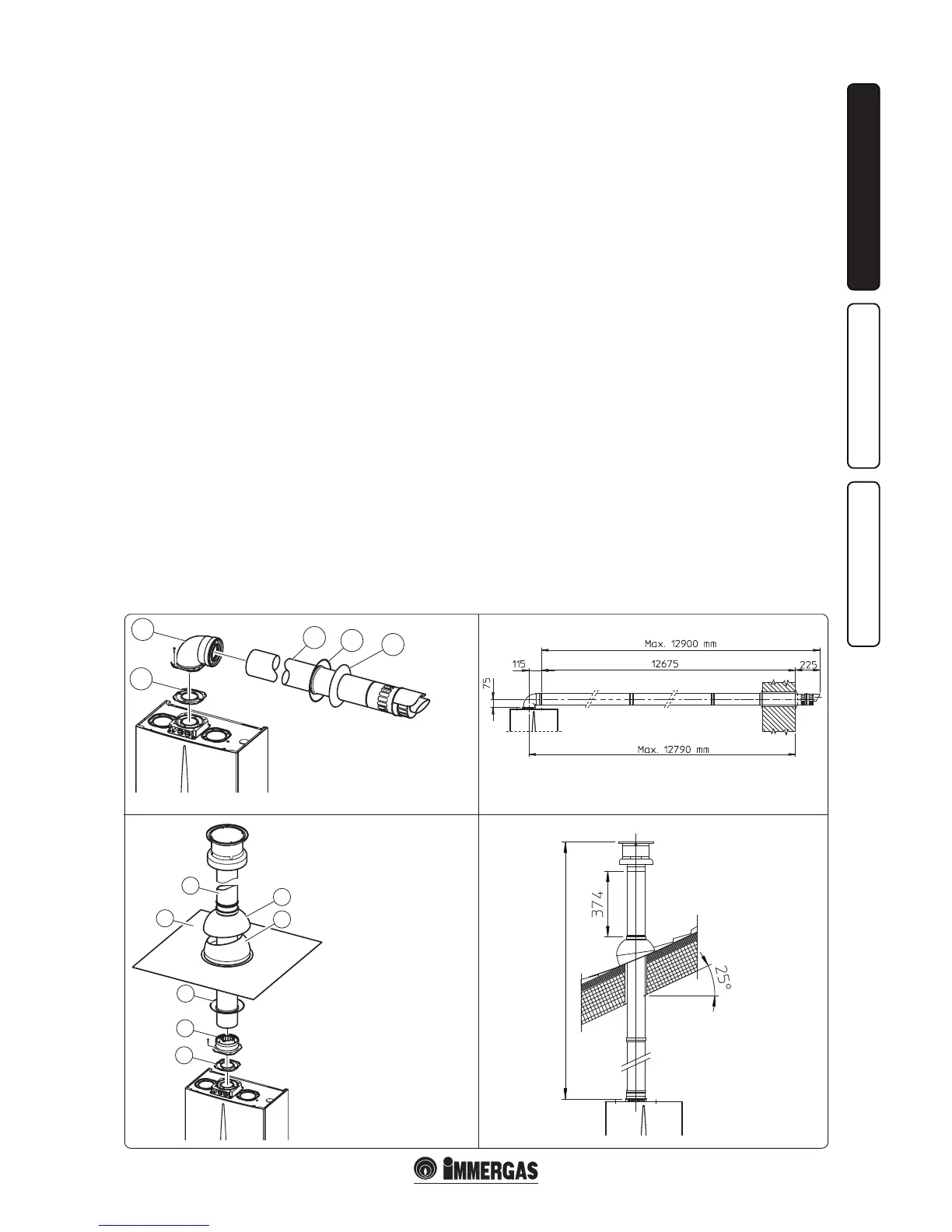 Max. 12900 mm

115

12675

225

75

Max. 12790 mm

374

25°

IMMERGAS