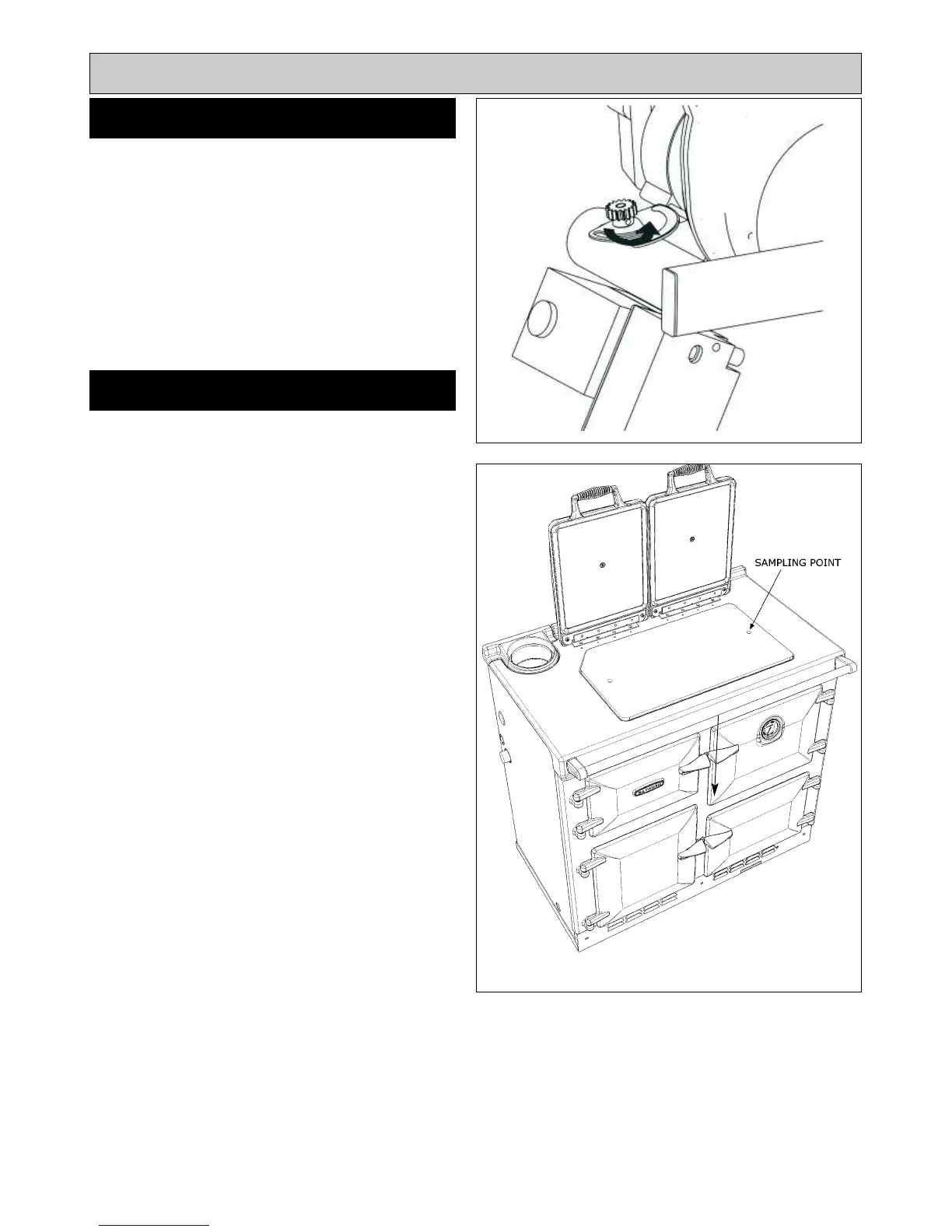 SAMPLING POINT