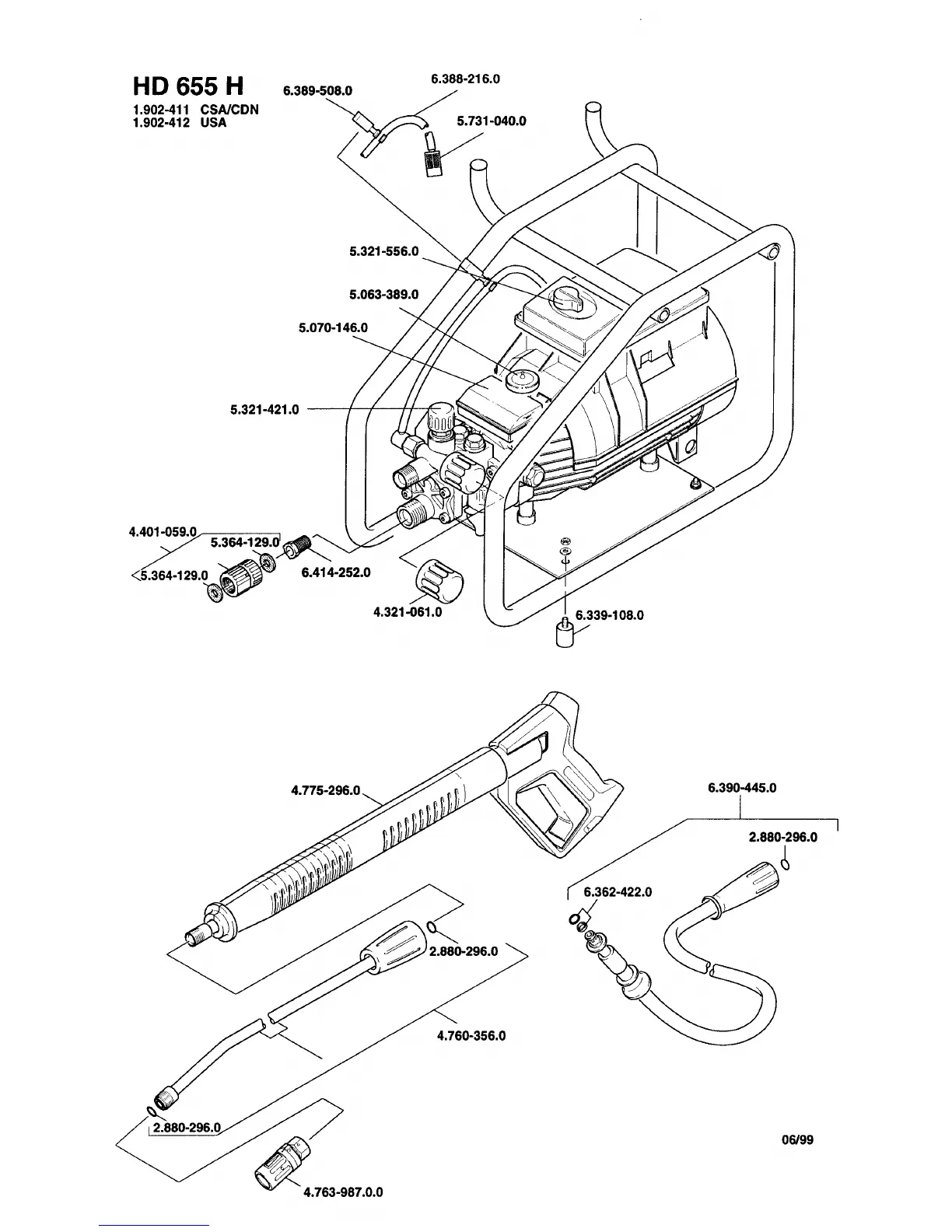 HD 655 H

1.902-411 CSA/CDN
1.902-412 USA

6.389-508.0
6.388-216.0
5.731-040.0
5.321-556.0
5.063-389.0
5.070-146.0
5.321-421.0
4.401-059.0
5.364-129.0
5.364-129.0
6.414-252.0
4.321-061.0
6.339-108.0

4.775-296.0
6.390-445.0
2.880-296.0
6.362-422.0
2.880-296.0
4.760-356.0
2.880-296.0
4.763-987.0.0

06/99