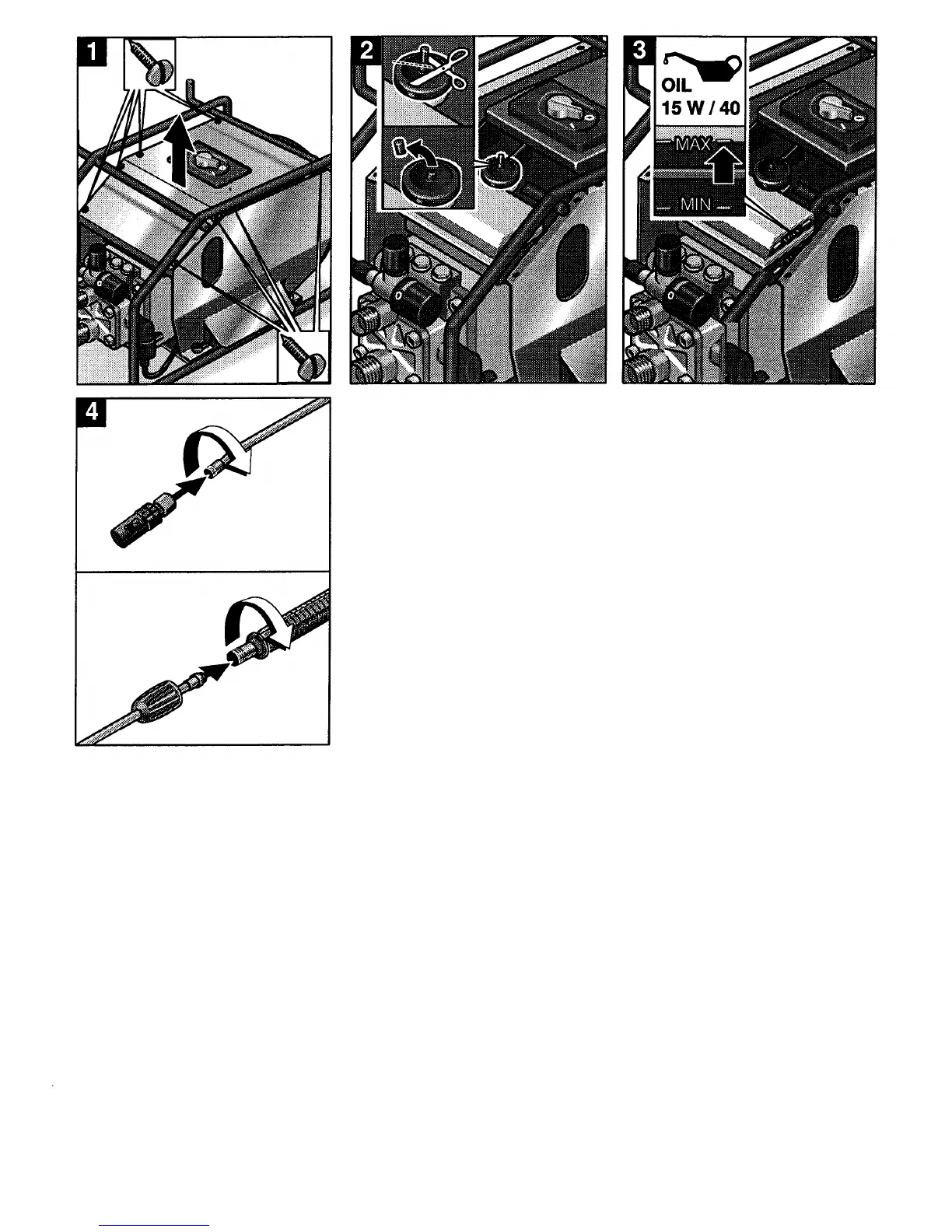 1

2

3

OIL
15 W / 40

MAX

MIN

4