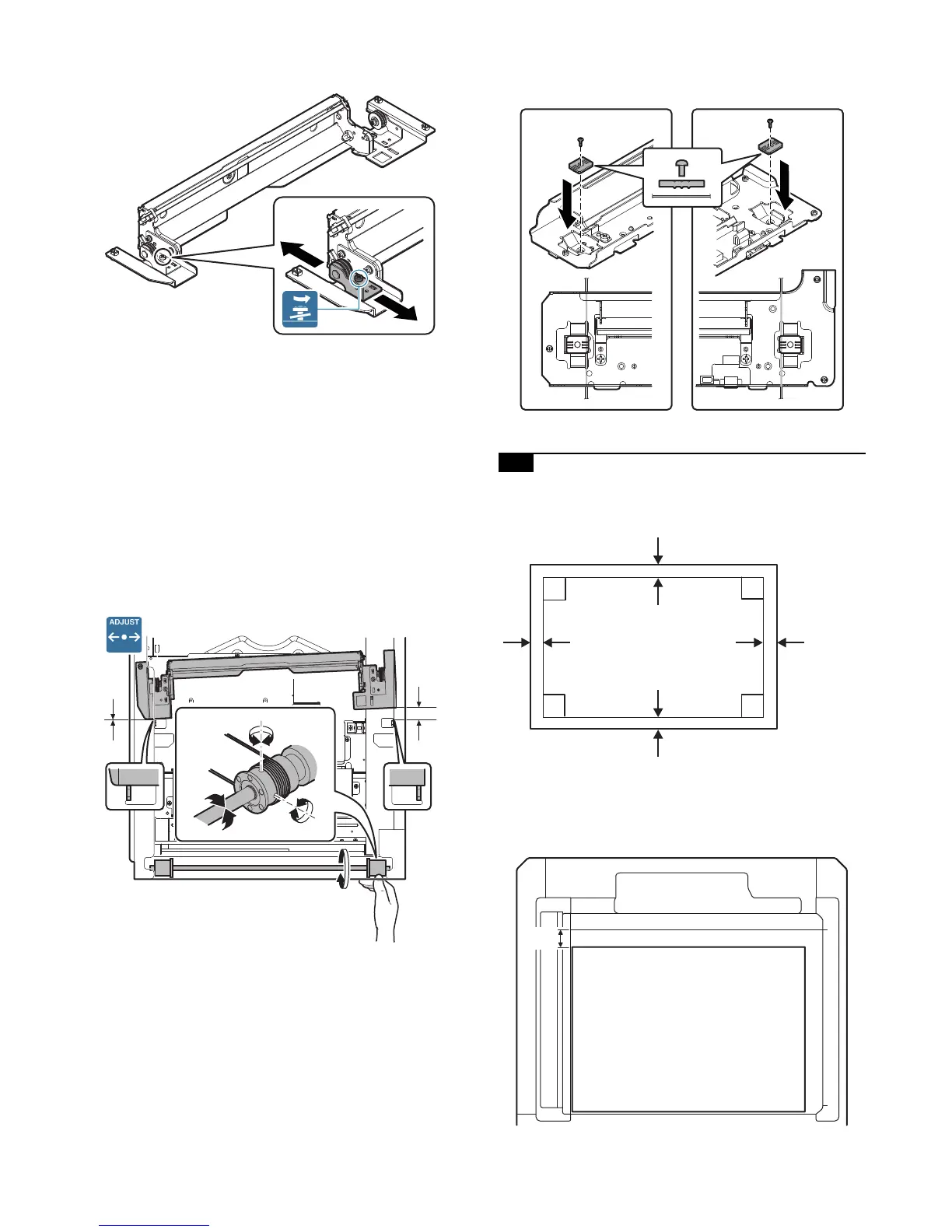 ADJUST