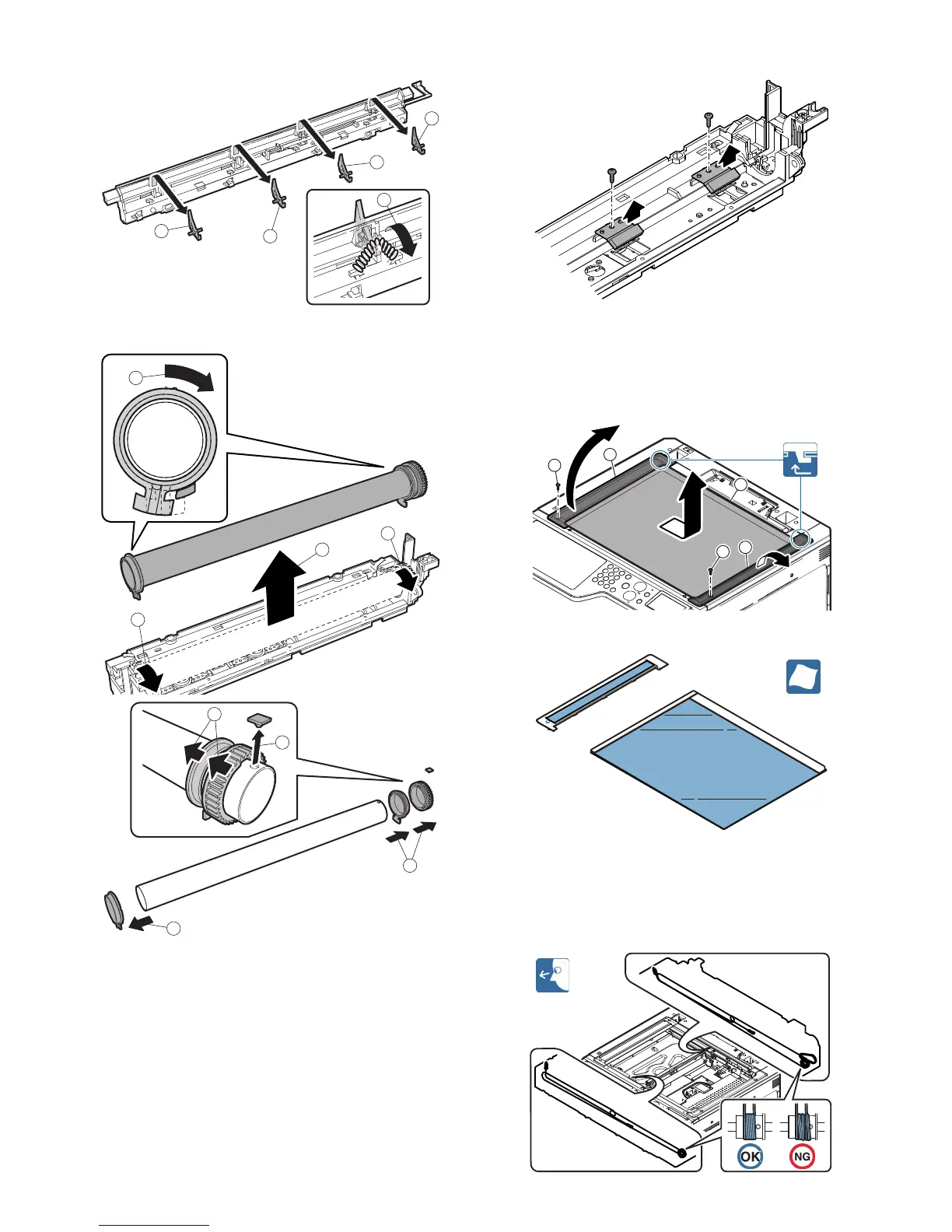 OK

NG