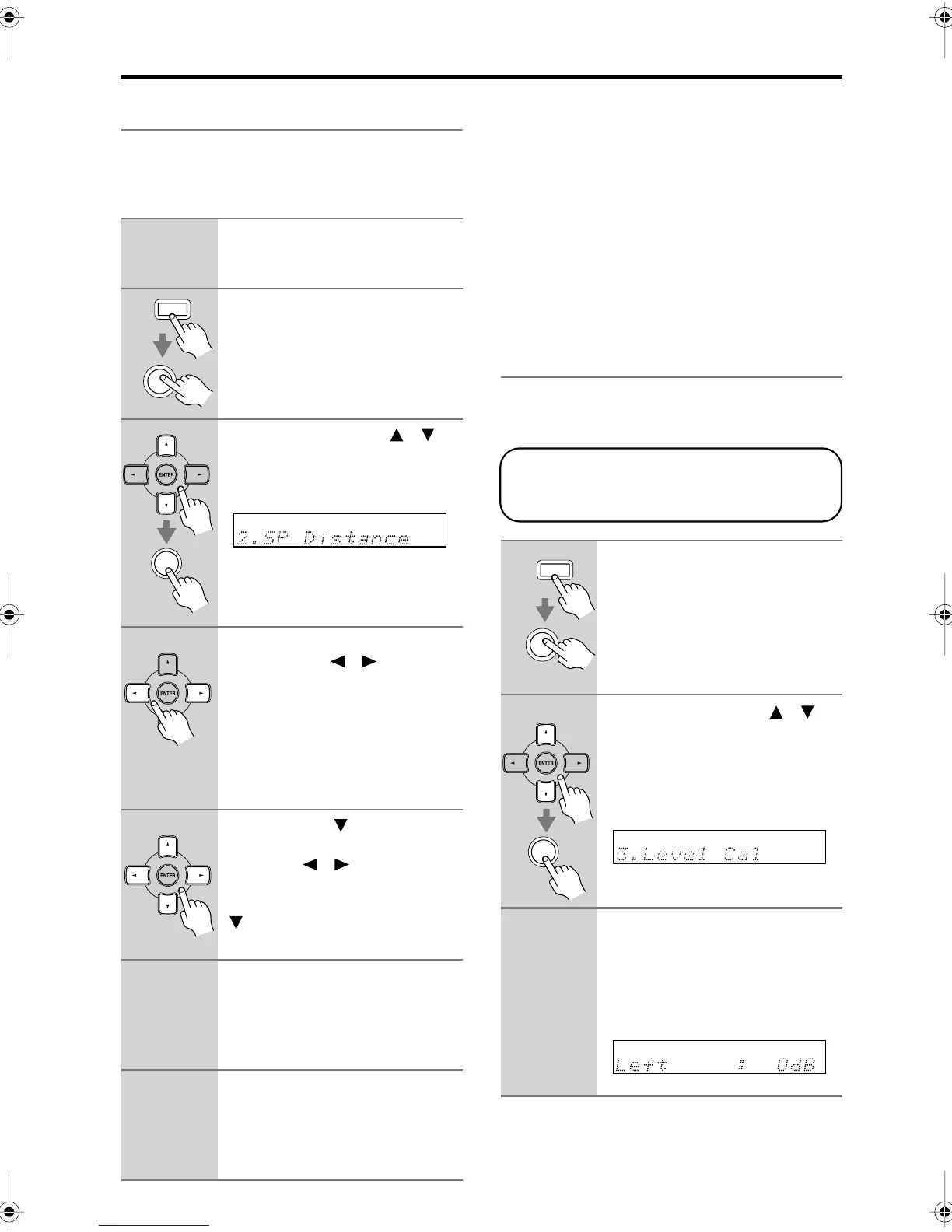 ENTER

2.SP Distance

ENTER

ENTER

ENTER

3.Level Cal

Left : 0dB